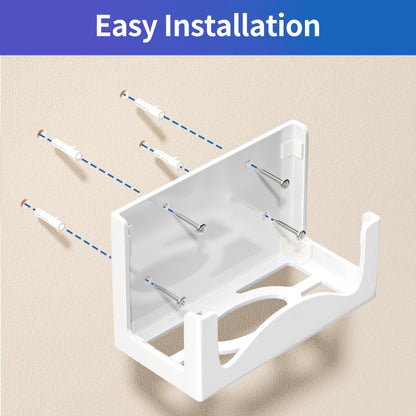 Easy Installation