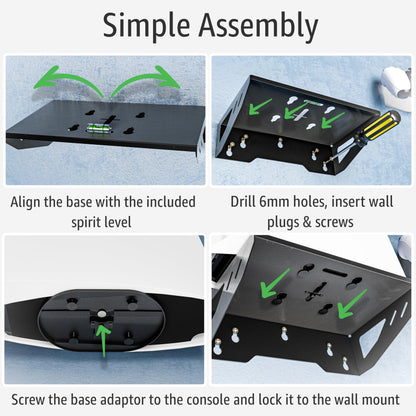 Simple Assembly

Align the base with the included spirit level

Drill 6mm holes, insert wall plugs & screws

Screw the base adaptor to the console and lock it to the wall mount