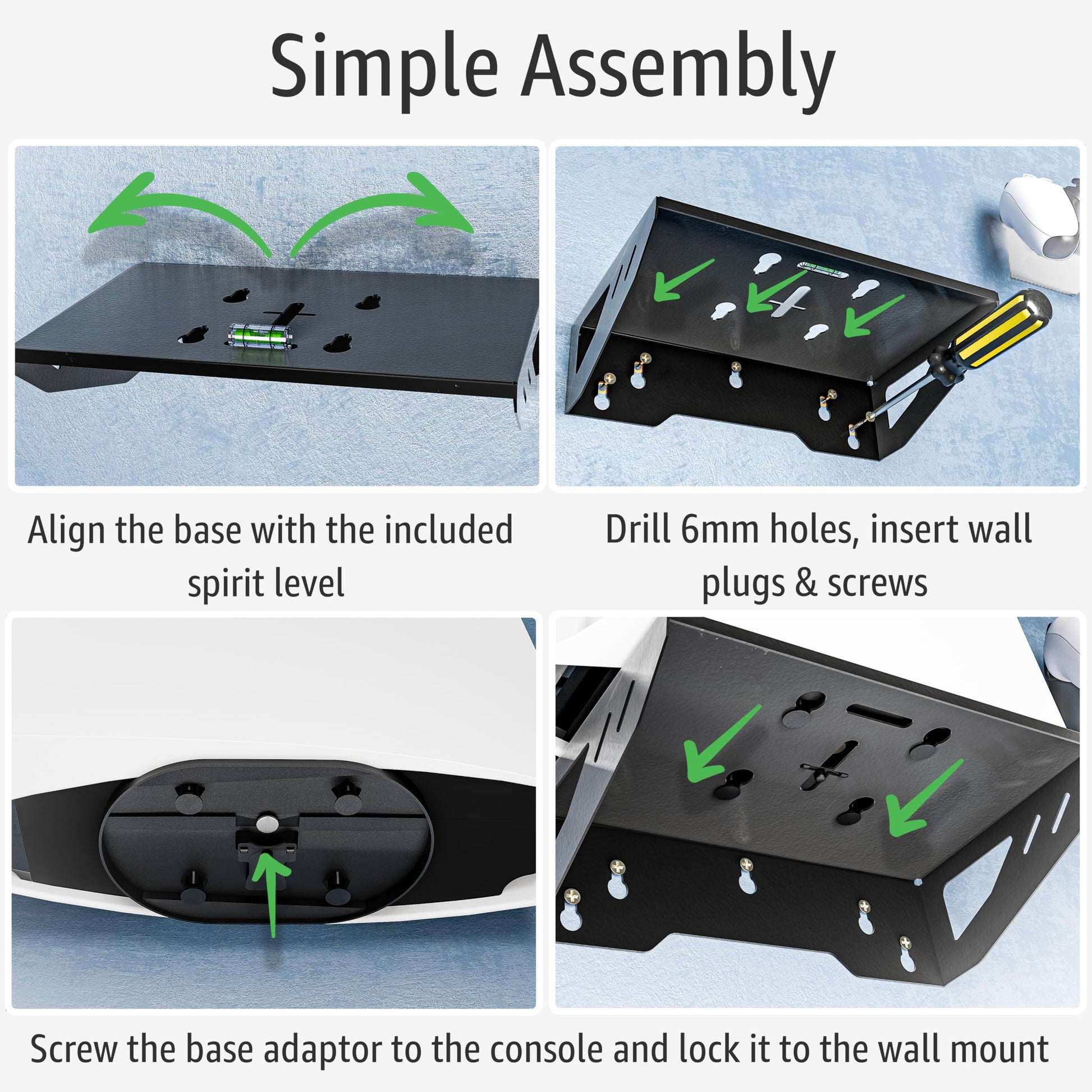 Simple Assembly

Align the base with the included spirit level

Drill 6mm holes, insert wall plugs & screws

Screw the base adaptor to the console and lock it to the wall mount