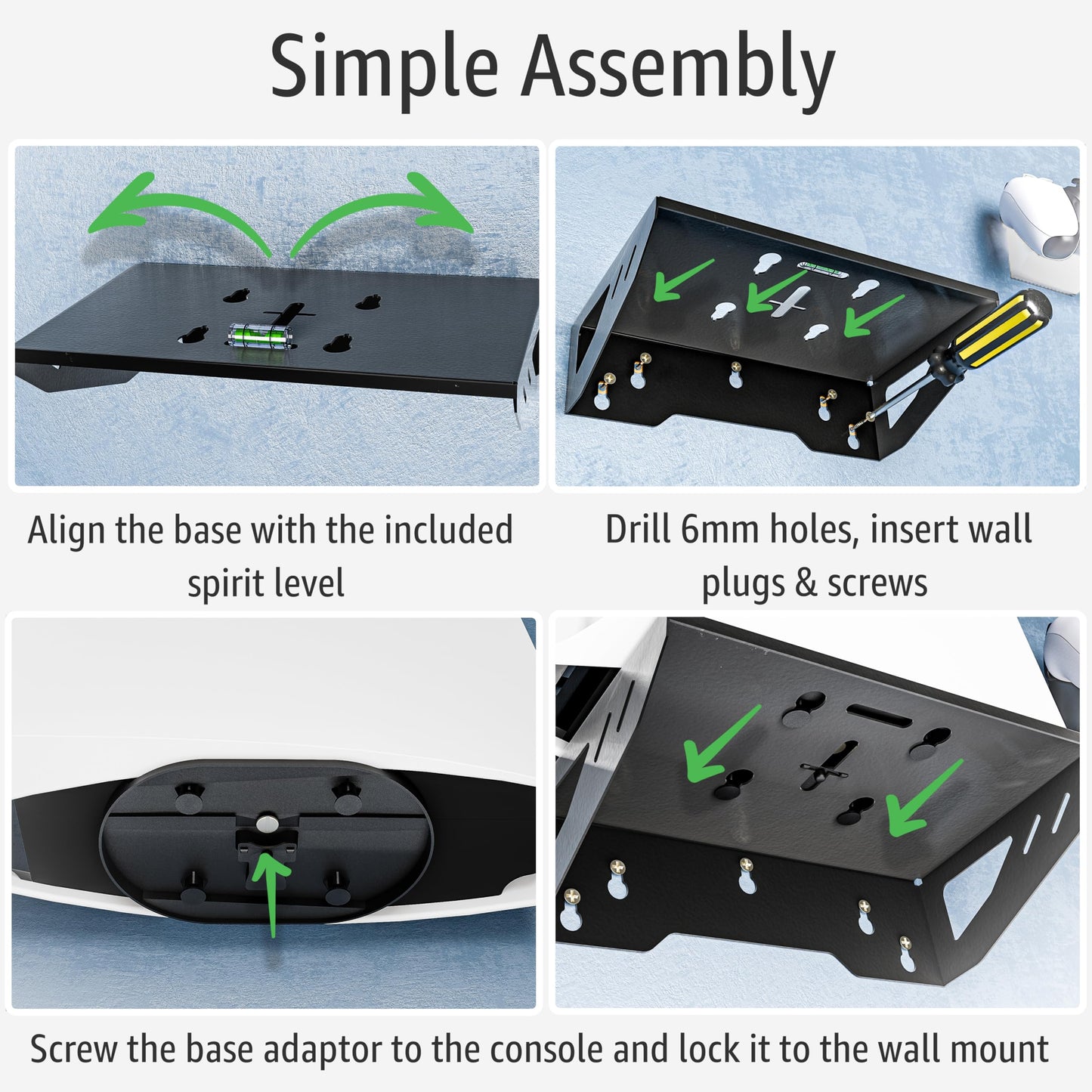 Simple Assembly

Align the base with the included spirit level

Drill 6mm holes, insert wall plugs & screws

Screw the base adaptor to the console and lock it to the wall mount