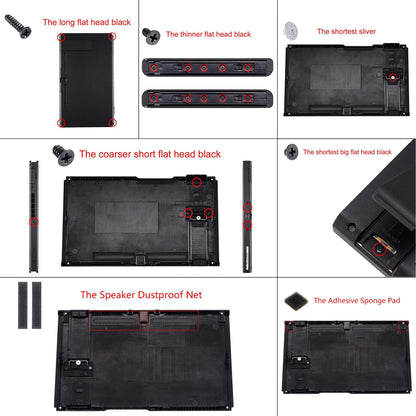 The long flat head black

The thinner flat head black

The shortest sliver

The coarser short flat head black

The shortest big flat head black

The Speaker Dustproof Net

The Adhesive Sponge Pad