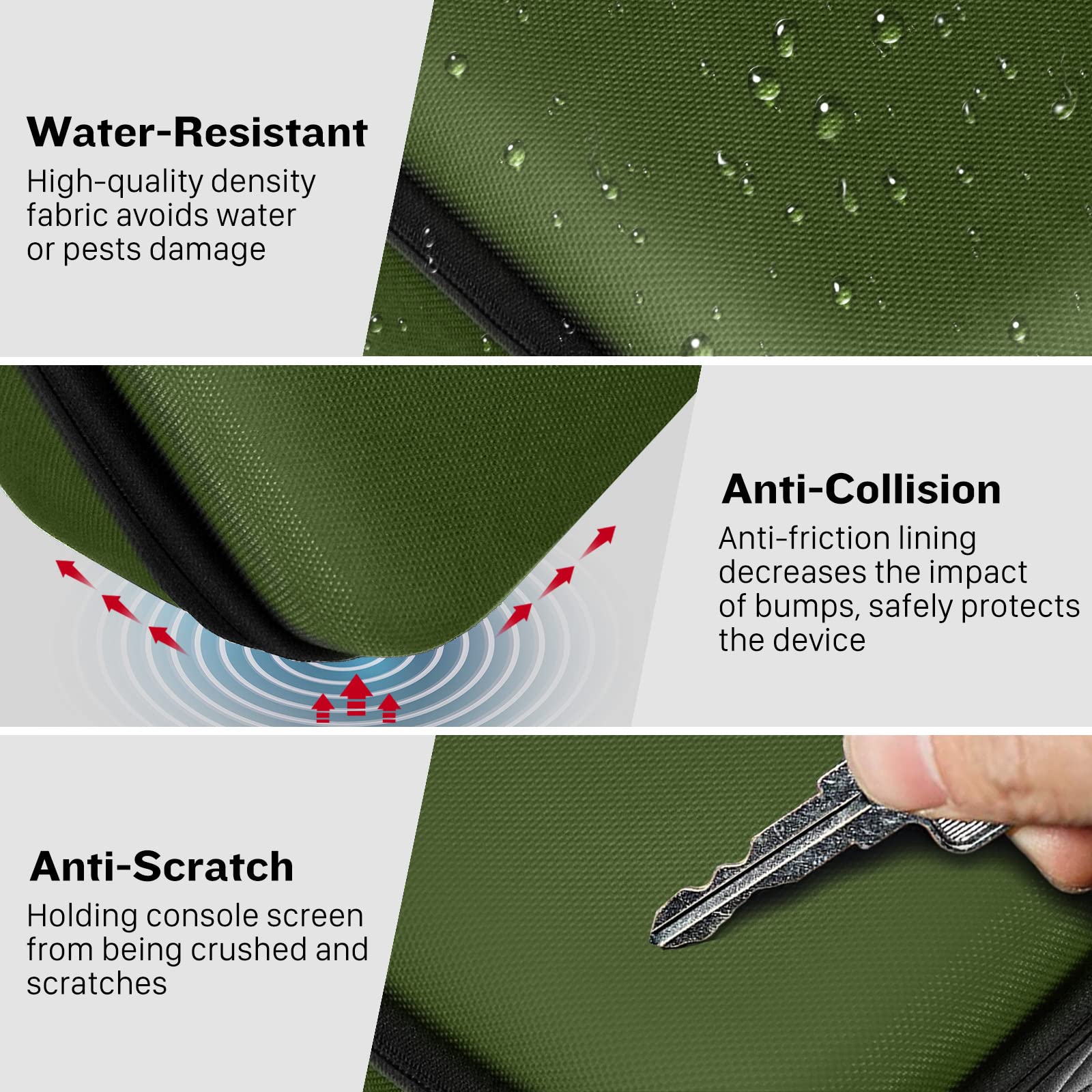 Water-Resistant
High-quality density fabric avoids water or pests damage

Anti-Collision
Anti-friction lining decreases the impact of bumps, safely protects the device

Anti-Scratch
Holding console screen from being crushed and scratches