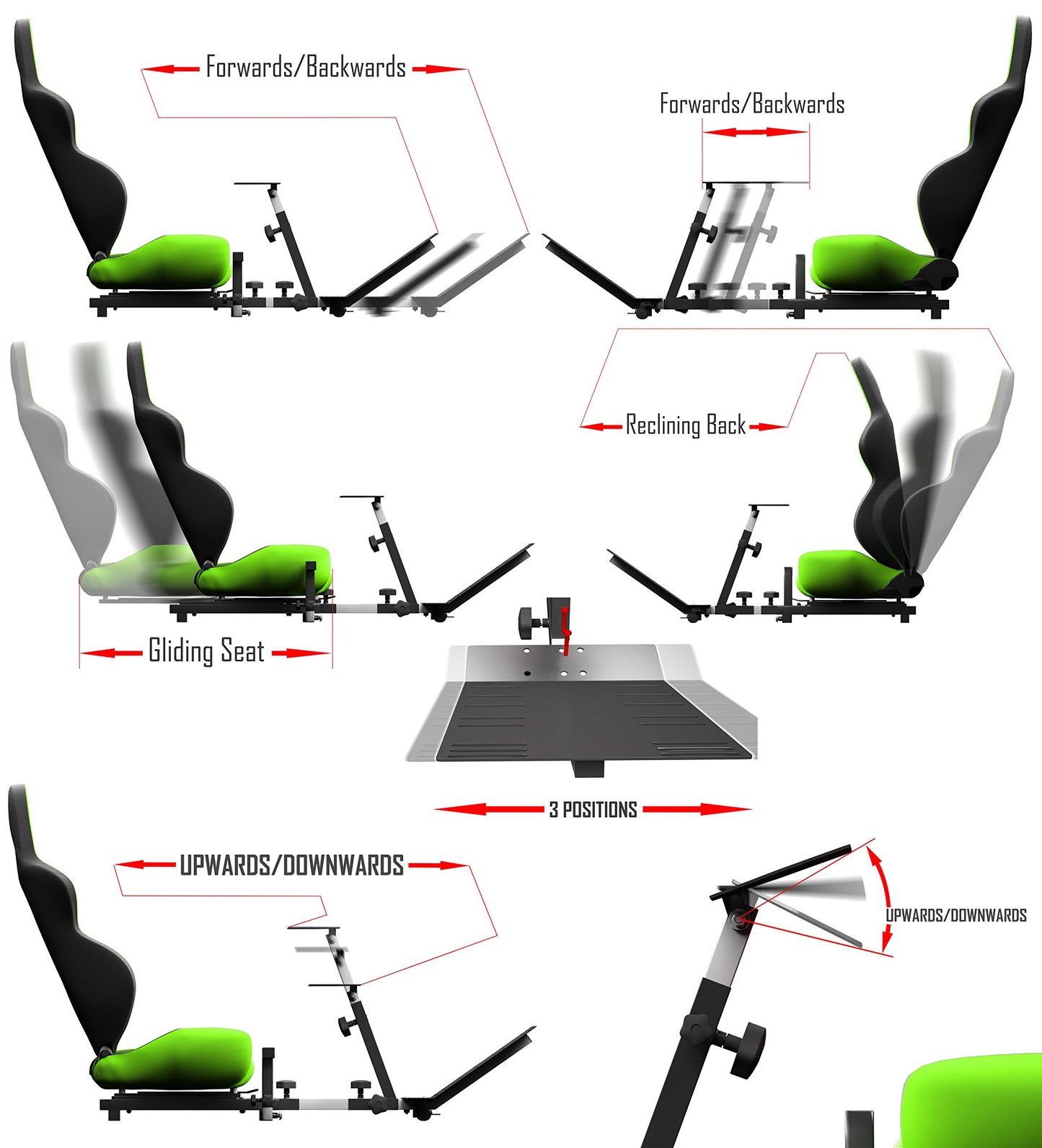 Forwards/Backwards

Forwards/Backwards

Reclining Back

Gliding Seat

3 POSITIONS

UPWARDS/DOWNWARDS

UPWARDS/DOWNWARDS