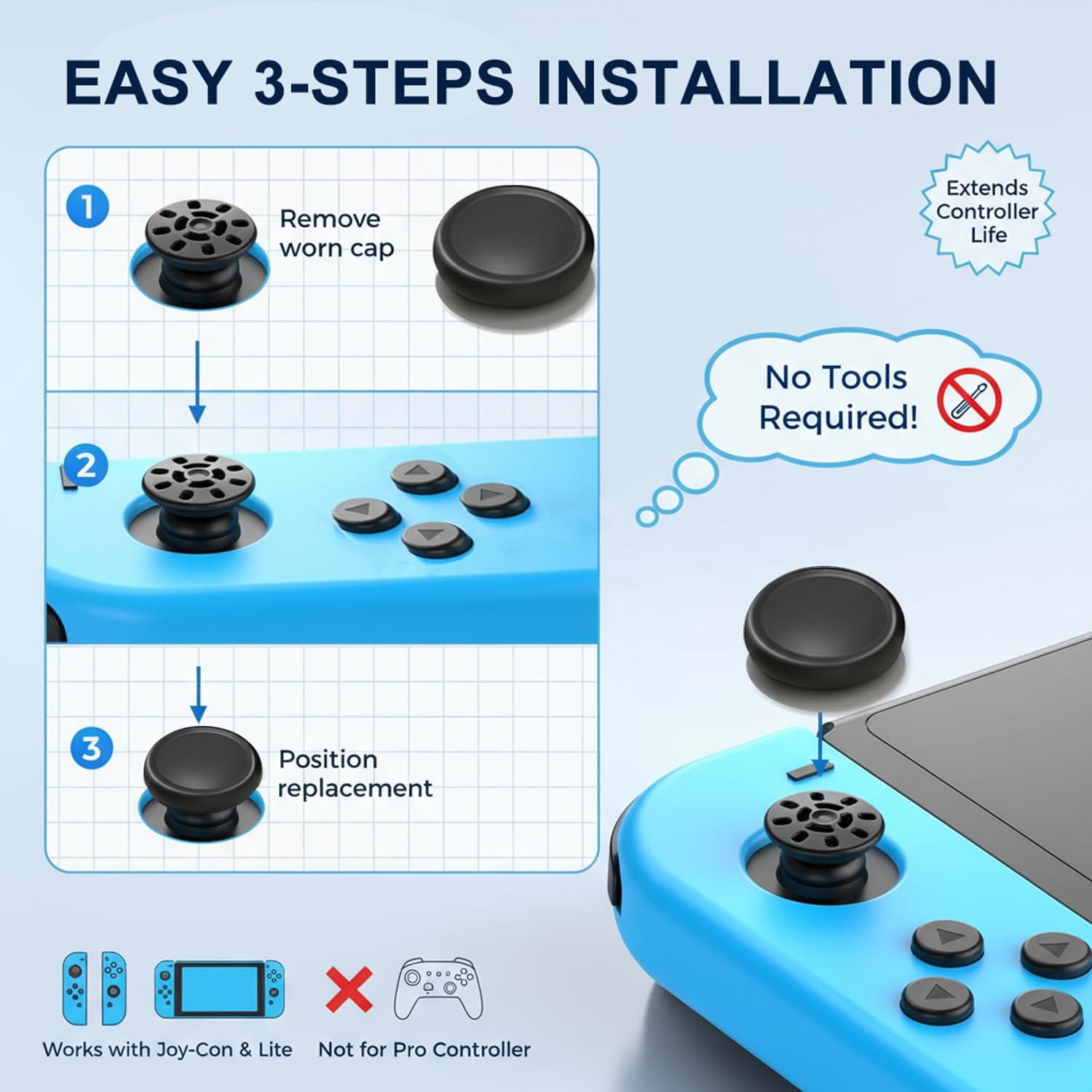 EASY 3-STEPS INSTALLATION

1 Remove worn cap

2

3 Position replacement

Extends Controller Life

No Tools Required!

Works with Joy-Con & Lite

Not for Pro Controller