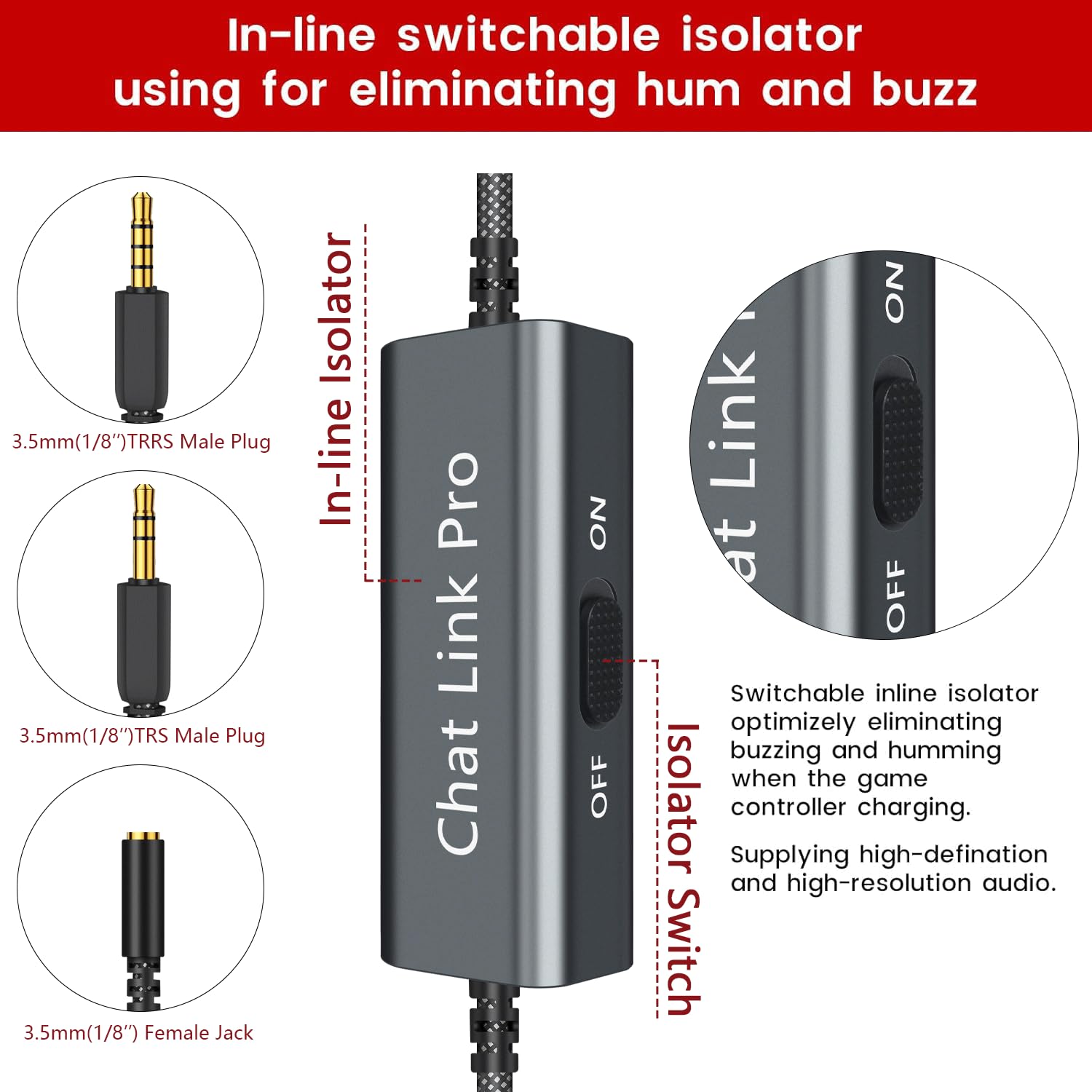 In-line switchable isolator using for eliminating hum and buzz

3.5mm(1/8")TRRS Male Plug

3.5mm(1/8")TRS Male Plug

3.5mm(1/8") Female Jack

In-line Isolator

Chat Link Pro

ON

OFF

Isolator Switch

at Link

ON

OFF

Switchable inline isolator optimizely eliminating buzzing and humming when the game controller charging.

Supplying high-defination and high-resolution audio.