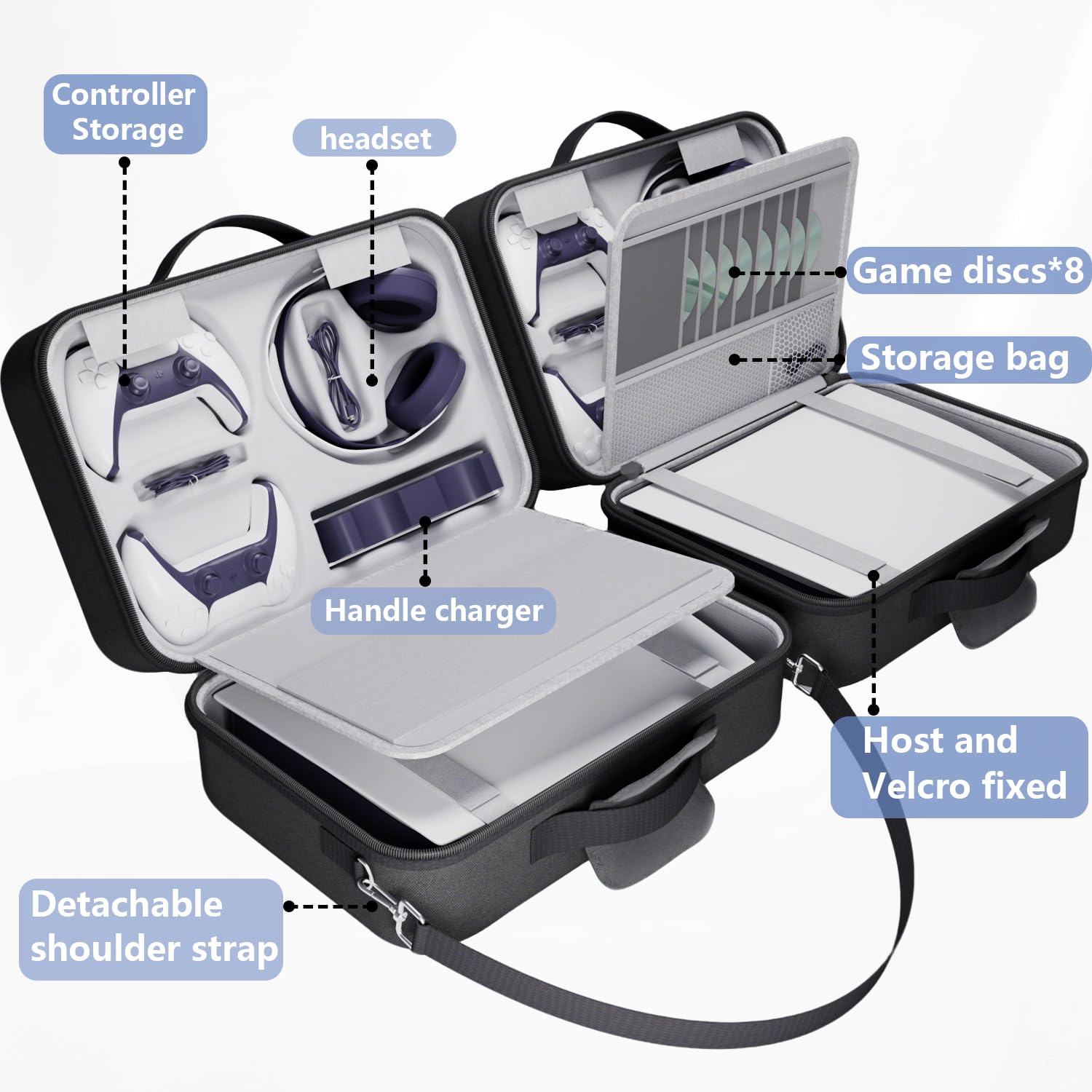 Controller Storage

headset

Game discs*8

Storage bag

Handle charger

Host and Velcro fixed

Detachable shoulder strap