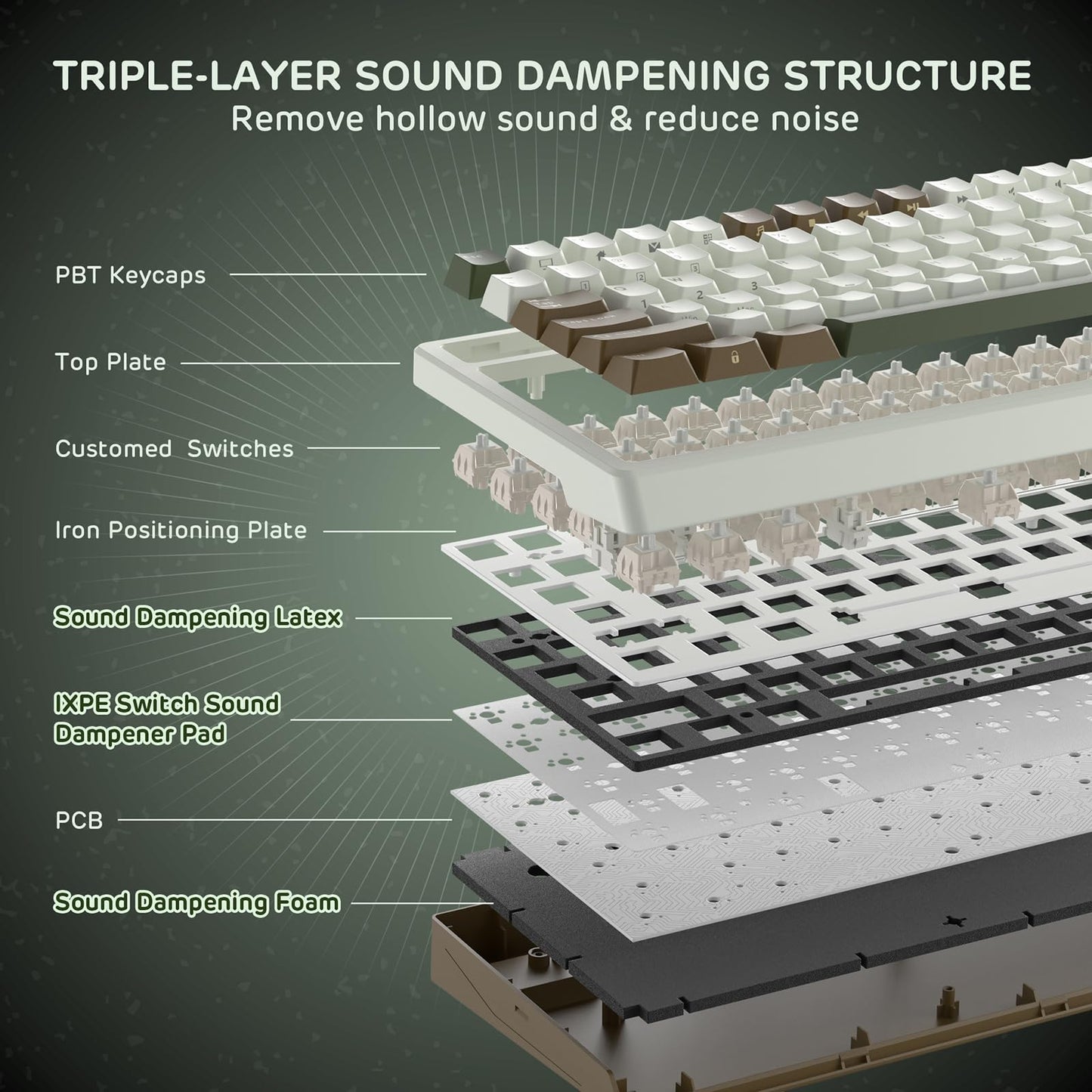 TRIPLE-LAYER SOUND DAMPENING STRUCTURE
Remove hollow sound & reduce noise

PBT Keycaps

Top Plate

Customed Switches

Iron Positioning Plate

Sound Dampening Latex

IXPE Switch Sound Dampener Pad

PCB

Sound Dampening Foam