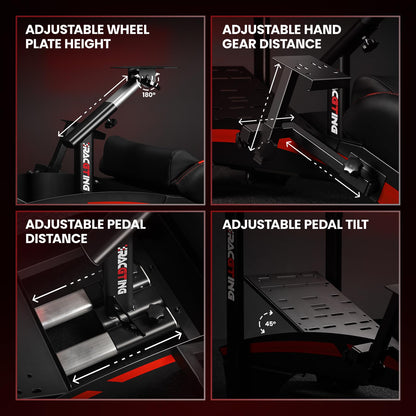 ADJUSTABLE WHEEL PLATE HEIGHT

180°

RACGTING

ADJUSTABLE HAND GEAR DISTANCE

RACGTING

ADJUSTABLE PEDAL DISTANCE

RACGTING

ADJUSTABLE PEDAL TILT

RACGTING

45°