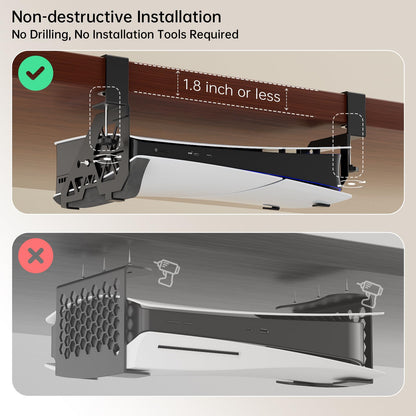 Non-destructive Installation
No Drilling, No Installation Tools Required

1.8 inch or less