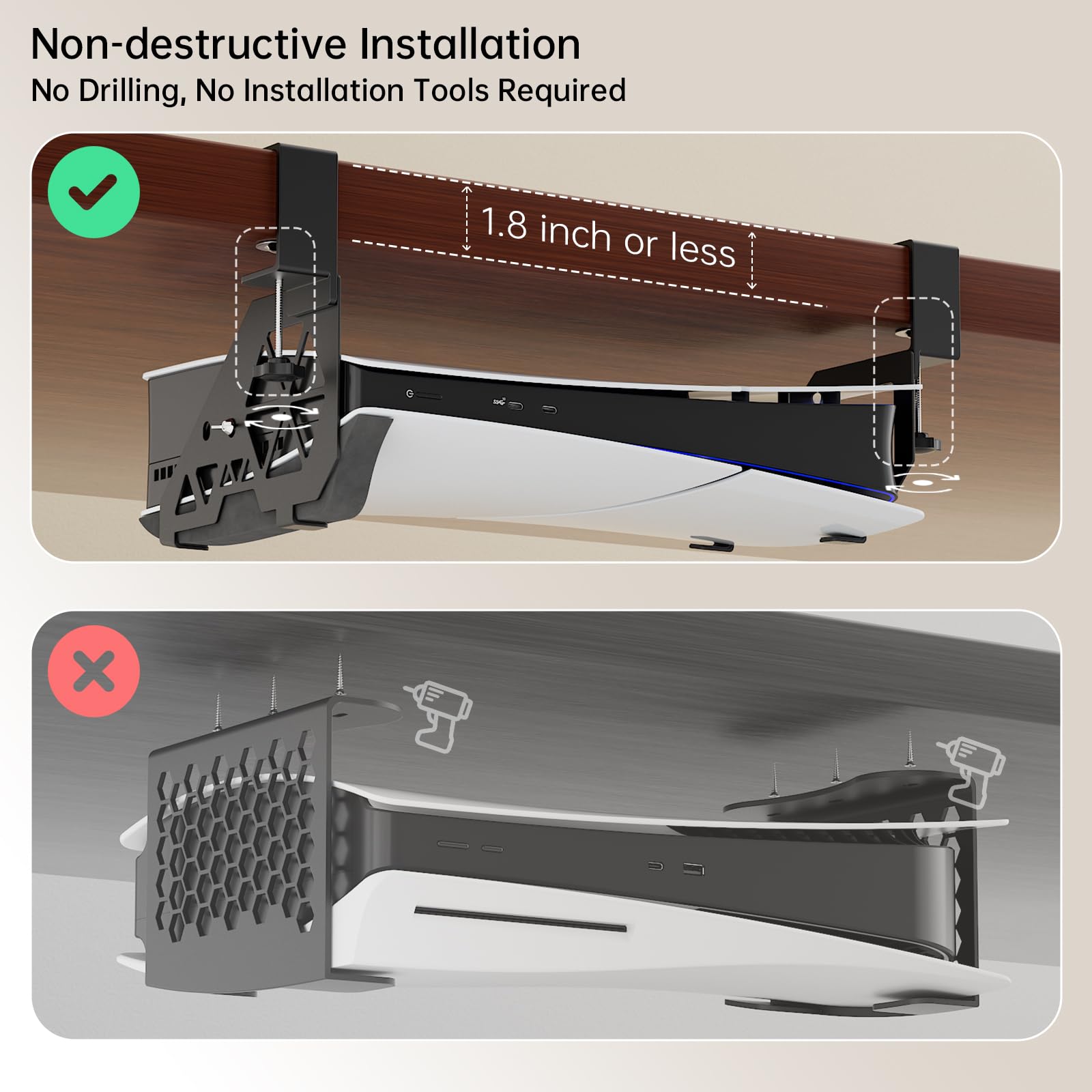 Non-destructive Installation
No Drilling, No Installation Tools Required

1.8 inch or less