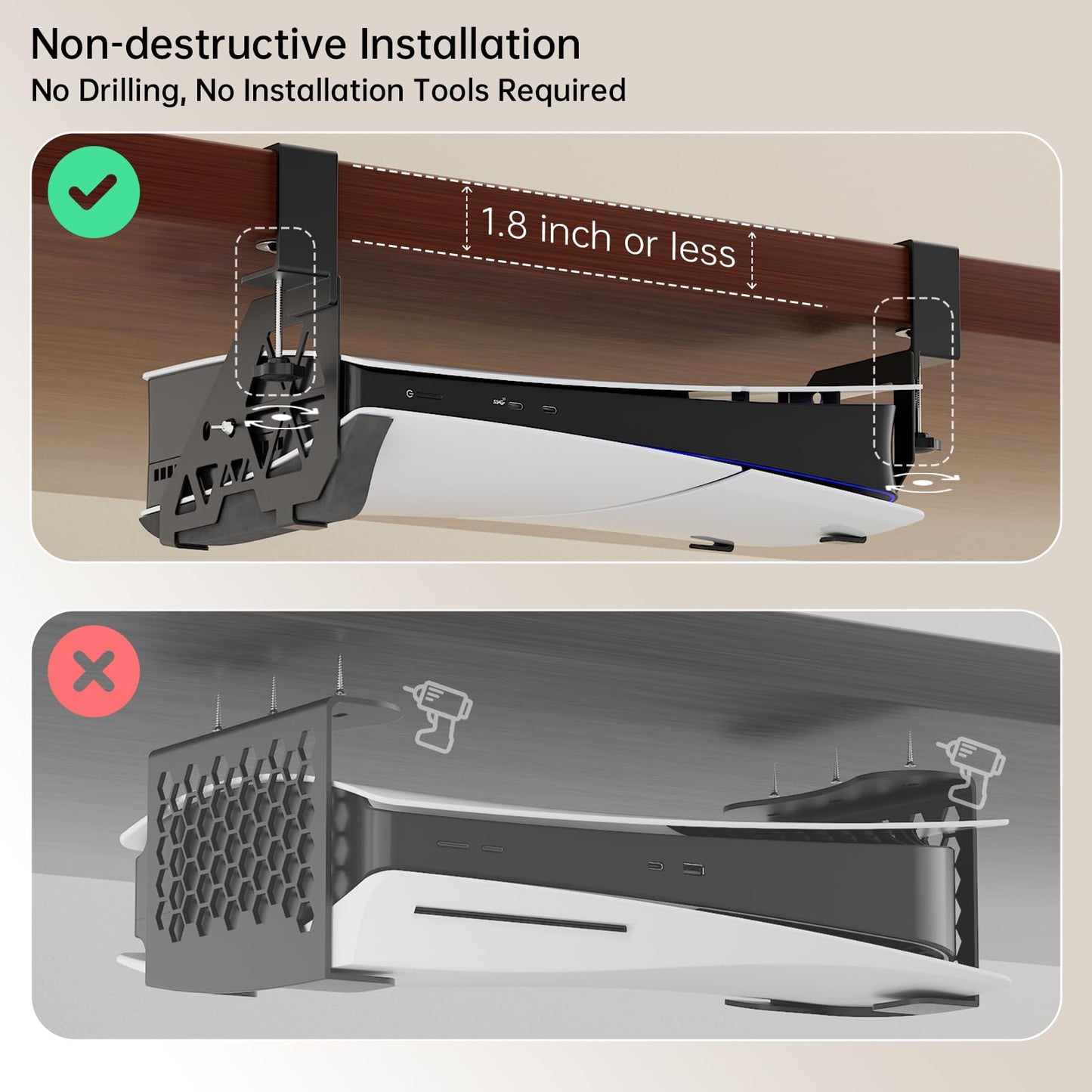 Non-destructive Installation
No Drilling, No Installation Tools Required

1.8 inch or less