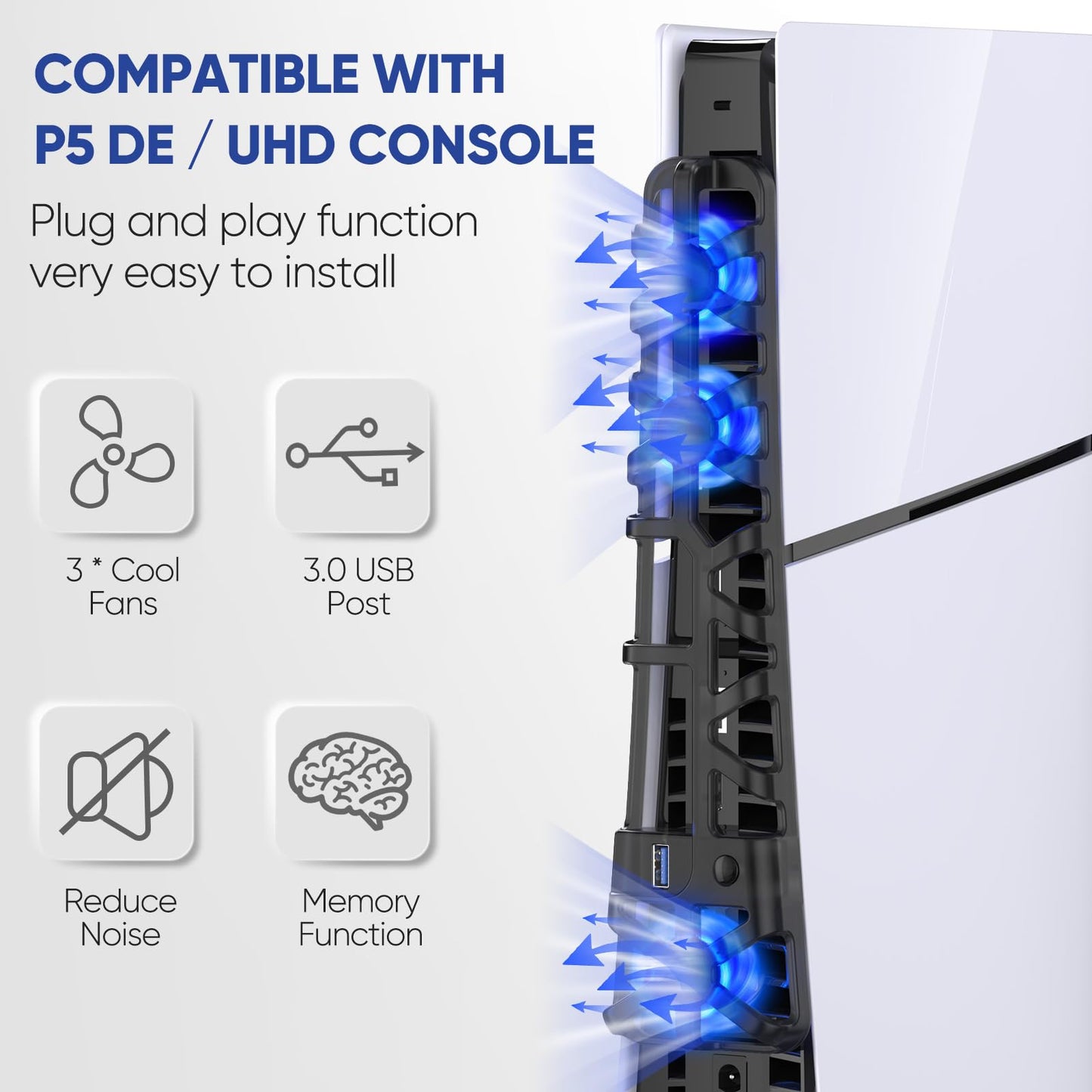 COMPATIBLE WITH
P5 DE / UHD CONSOLE

Plug and play function
very easy to install

3 * Cool
Fans

3.0 USB
Post

Reduce
Noise

Memory
Function