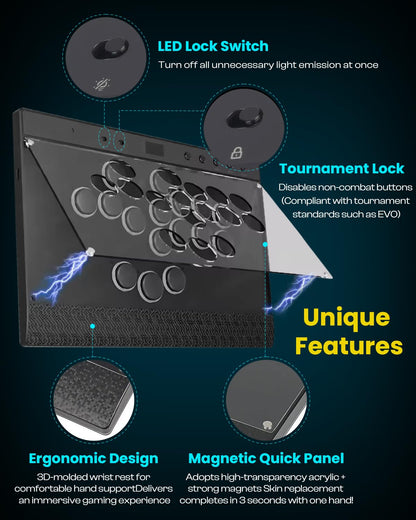 LED Lock Switch

Turn off all unnecessary light emission at once

Tournament Lock

Disables non-combat buttons (Compliant with tournament standards such as EVO)

Unique Features

Ergonomic Design

3D-molded wrist rest for comfortable hand supportDelivers an immersive gaming experience

Magnetic Quick Panel

Adopts high-transparency acrylic + strong magnets Skin replacement completes in 3 seconds with one hand!