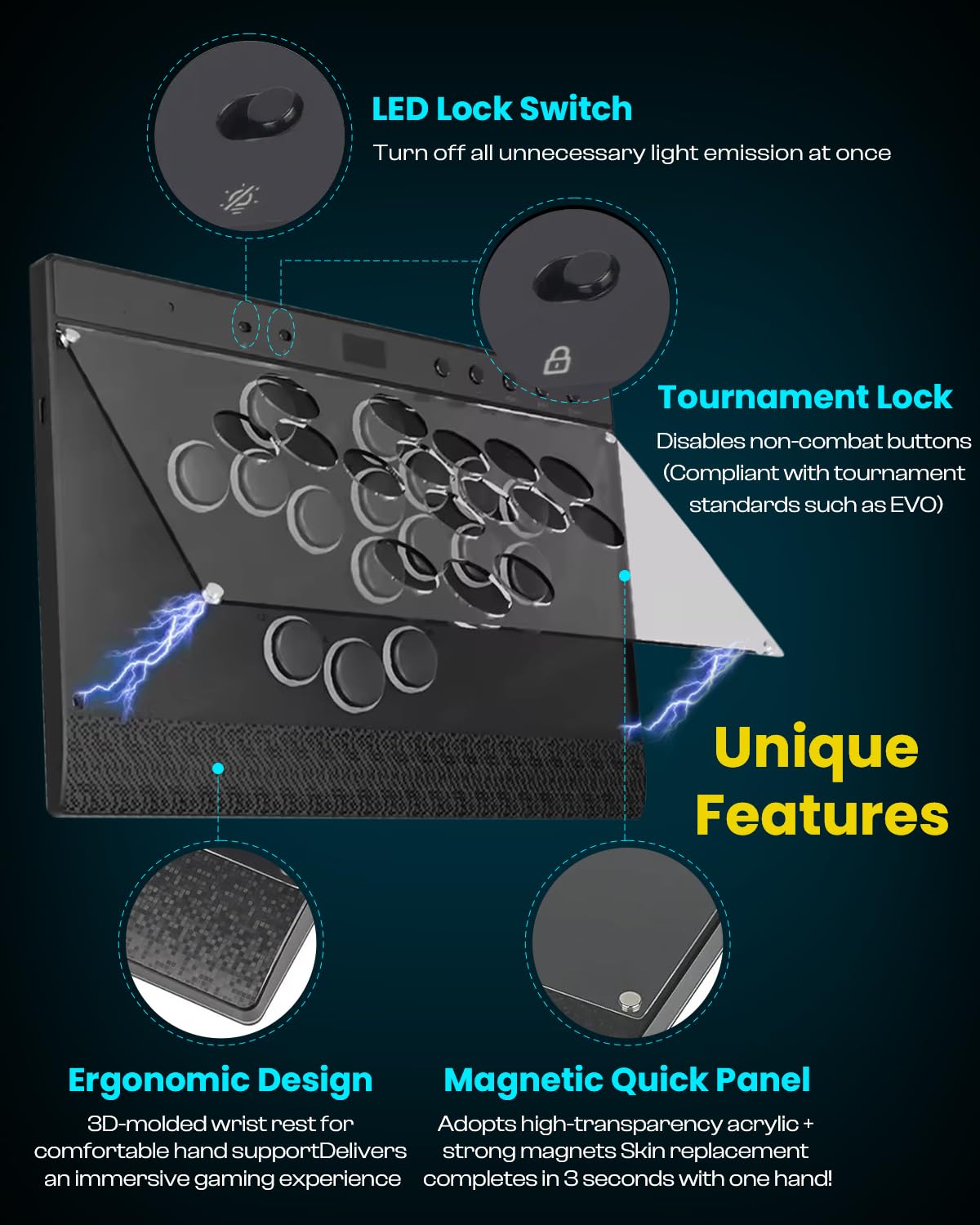 LED Lock Switch

Turn off all unnecessary light emission at once

Tournament Lock

Disables non-combat buttons (Compliant with tournament standards such as EVO)

Unique Features

Ergonomic Design

3D-molded wrist rest for comfortable hand supportDelivers an immersive gaming experience

Magnetic Quick Panel

Adopts high-transparency acrylic + strong magnets Skin replacement completes in 3 seconds with one hand!