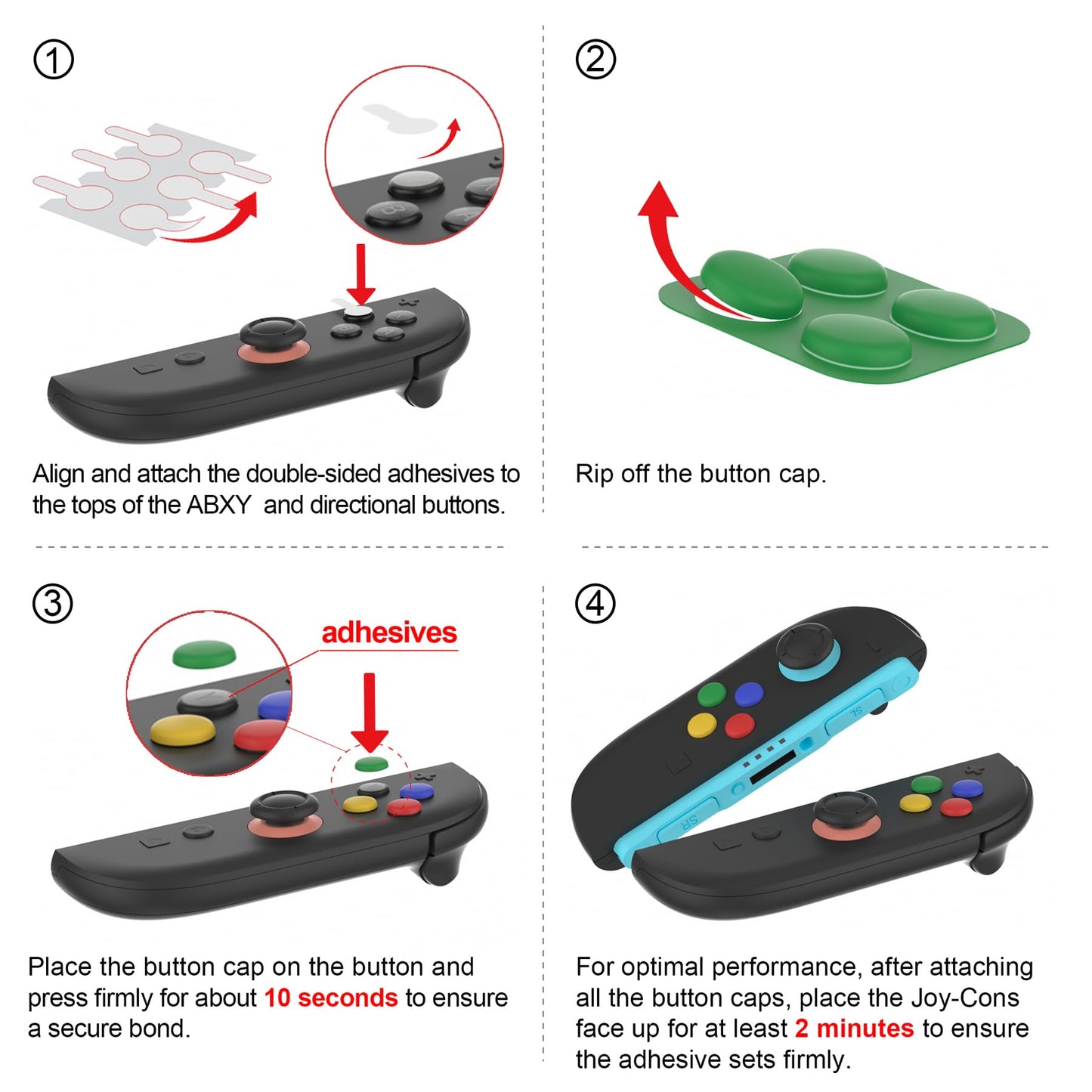 ①

Align and attach the double-sided adhesives to the tops of the ABXY and directional buttons.

②

Rip off the button cap.

③

adhesives

Place the button cap on the button and press firmly for about 10 seconds to ensure a secure bond.

④

SL

SR

For optimal performance, after attaching all the button caps, place the Joy-Cons face up for at least 2 minutes to ensure the adhesive sets firmly.