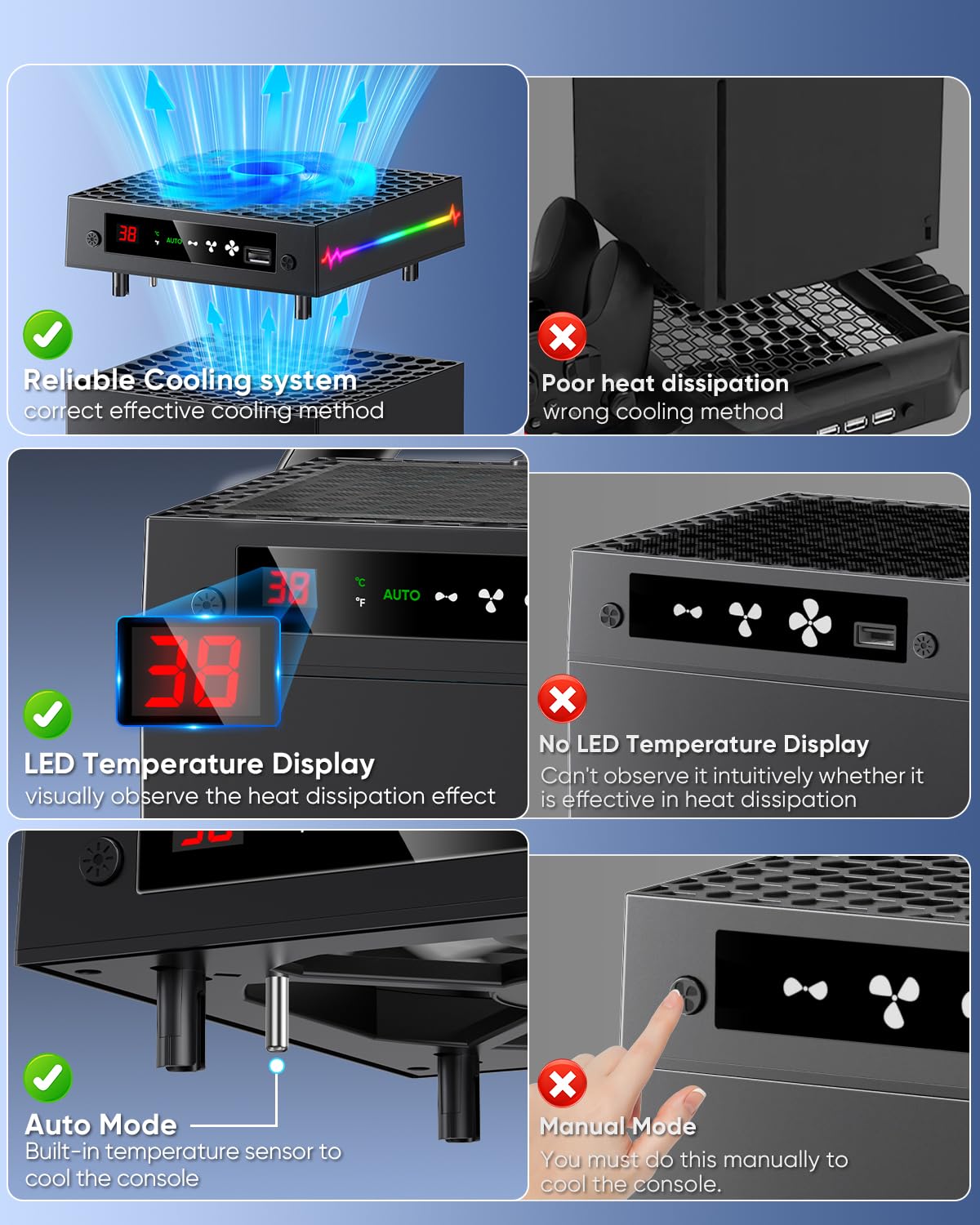 38 °C °F AUTO

Reliable Cooling system
correct effective cooling method

Poor heat dissipation
wrong cooling method

38 °C °F AUTO

38

LED Temperature Display
visually observe the heat dissipation effect

No LED Temperature Display
Can't observe it intuitively whether it is effective in heat dissipation

Auto Mode
Built-in temperature sensor to cool the console

Manual Mode
You must do this manually to cool the console.