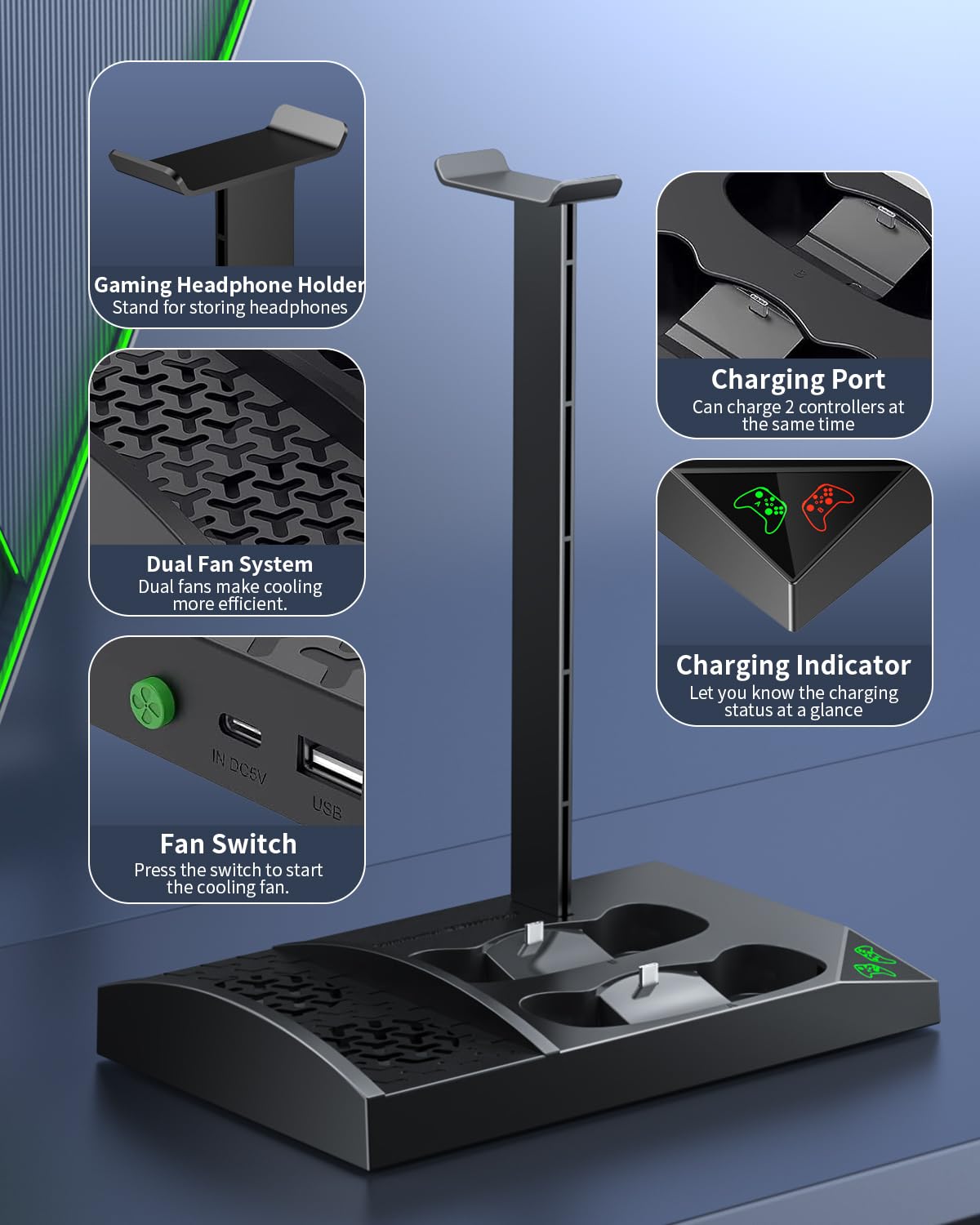 Gaming Headphone Holder
Stand for storing headphones

Dual Fan System
Dual fans make cooling more efficient.

IN DC5V
USB

Fan Switch
Press the switch to start the cooling fan.

Charging Port
Can charge 2 controllers at the same time

Charging Indicator
Let you know the charging status at a glance