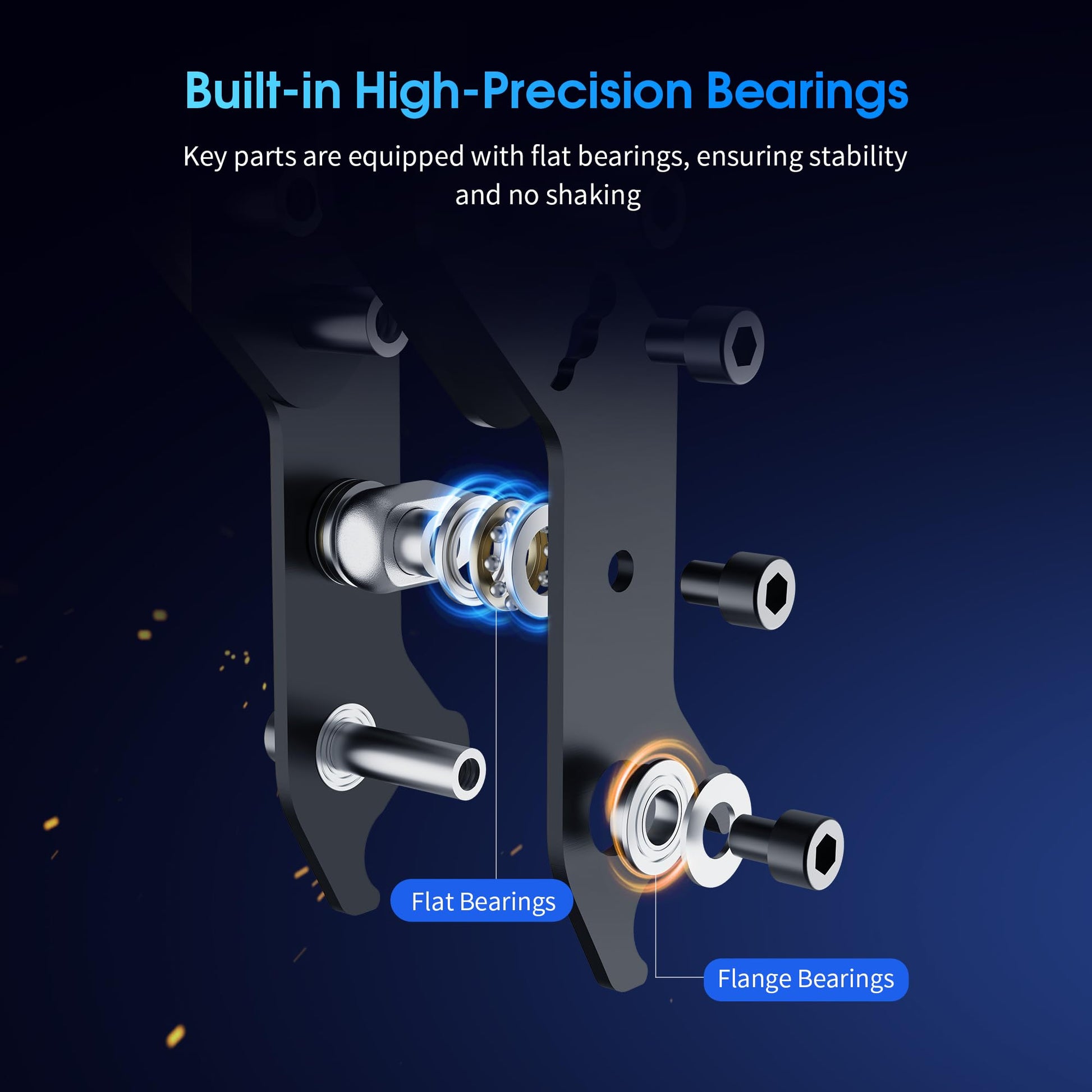 Built-in High-Precision Bearings

Key parts are equipped with flat bearings, ensuring stability and no shaking

Flat Bearings

Flange Bearings