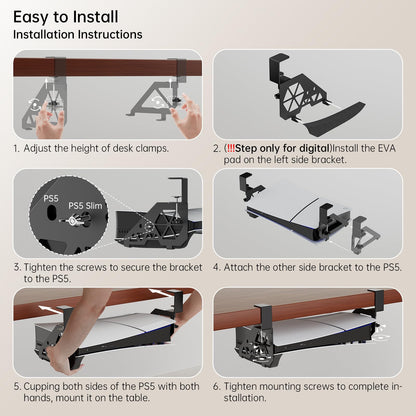 Easy to Install
Installation Instructions

1. Adjust the height of desk clamps.

2. (!!!Step only for digital)Install the EVA pad on the left side bracket.

PS5
PS5 Slim

3. Tighten the screws to secure the bracket to the PS5.

4. Attach the other side bracket to the PS5.

5. Cupping both sides of the PS5 with both hands, mount it on the table.

6. Tighten mounting screws to complete installation.