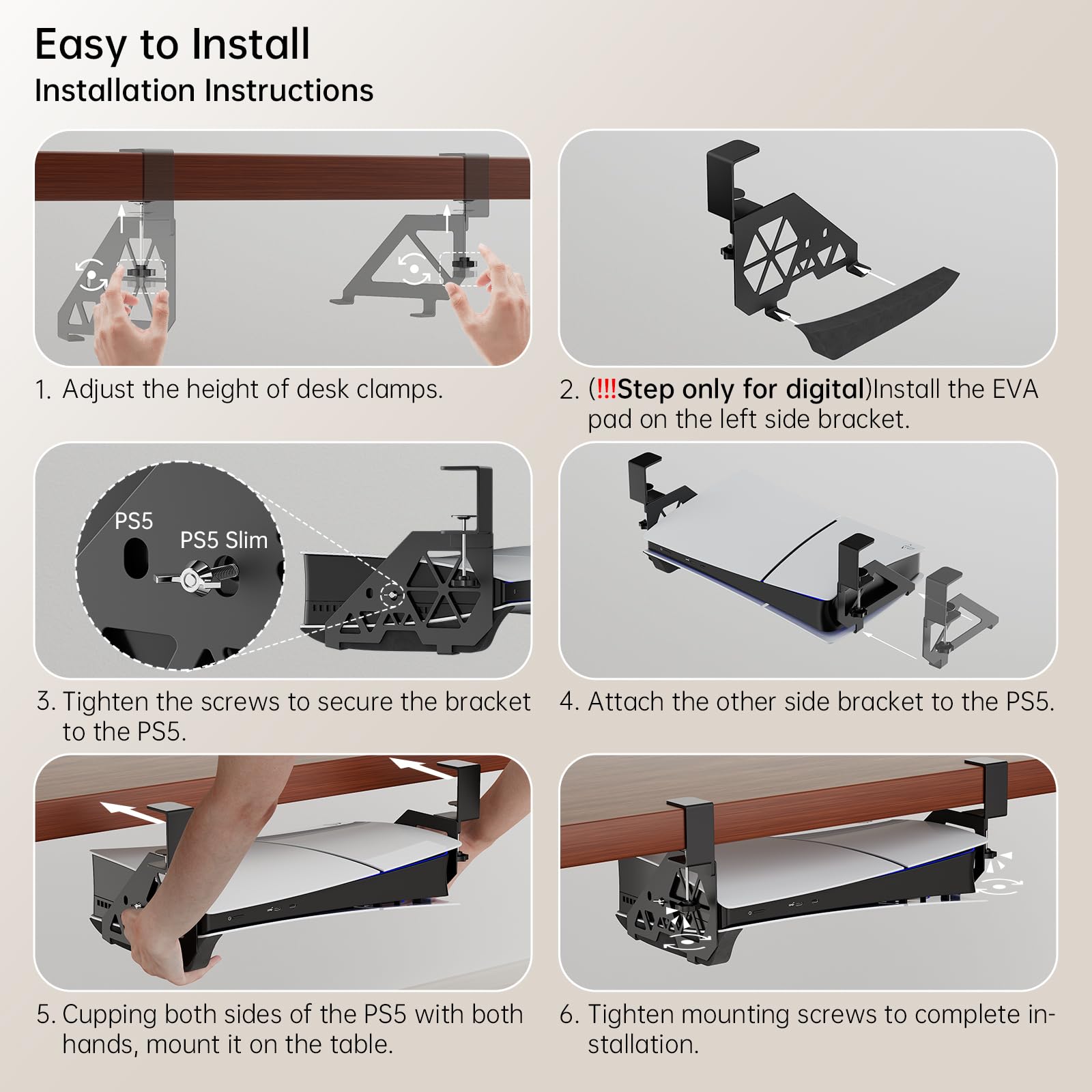 Easy to Install
Installation Instructions

1. Adjust the height of desk clamps.

2. (!!!Step only for digital)Install the EVA pad on the left side bracket.

PS5
PS5 Slim

3. Tighten the screws to secure the bracket to the PS5.

4. Attach the other side bracket to the PS5.

5. Cupping both sides of the PS5 with both hands, mount it on the table.

6. Tighten mounting screws to complete installation.