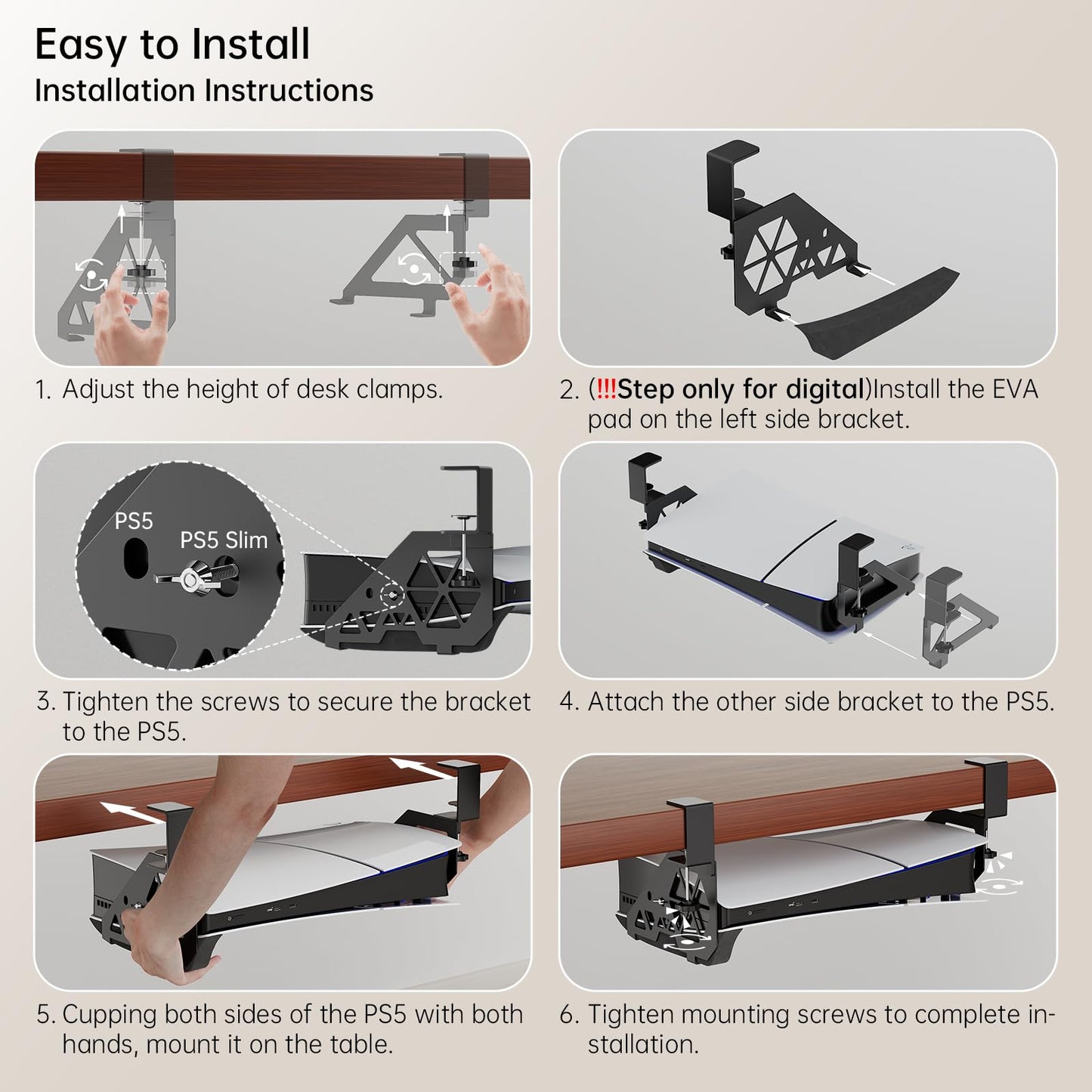 Easy to Install
Installation Instructions

1. Adjust the height of desk clamps.

2. (!!!Step only for digital)Install the EVA pad on the left side bracket.

PS5
PS5 Slim

3. Tighten the screws to secure the bracket to the PS5.

4. Attach the other side bracket to the PS5.

5. Cupping both sides of the PS5 with both hands, mount it on the table.

6. Tighten mounting screws to complete installation.