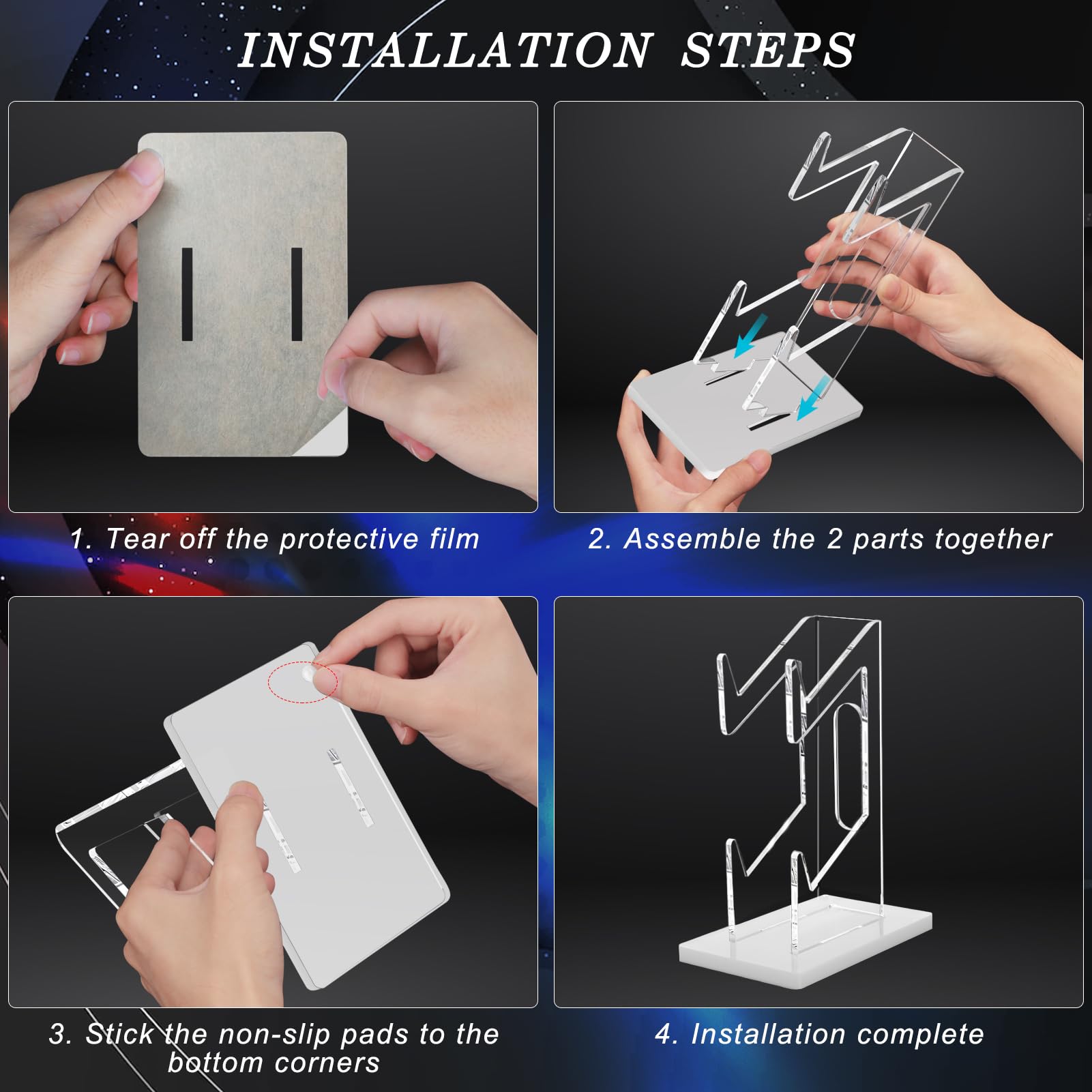 INSTALLATION STEPS

1. Tear off the protective film

2. Assemble the 2 parts together

3. Stick the non-slip pads to the bottom corners

4. Installation complete