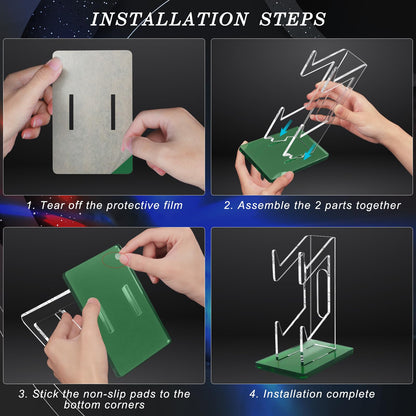 INSTALLATION STEPS

1. Tear off the protective film

2. Assemble the 2 parts together

3. Stick the non-slip pads to the bottom corners

4. Installation complete