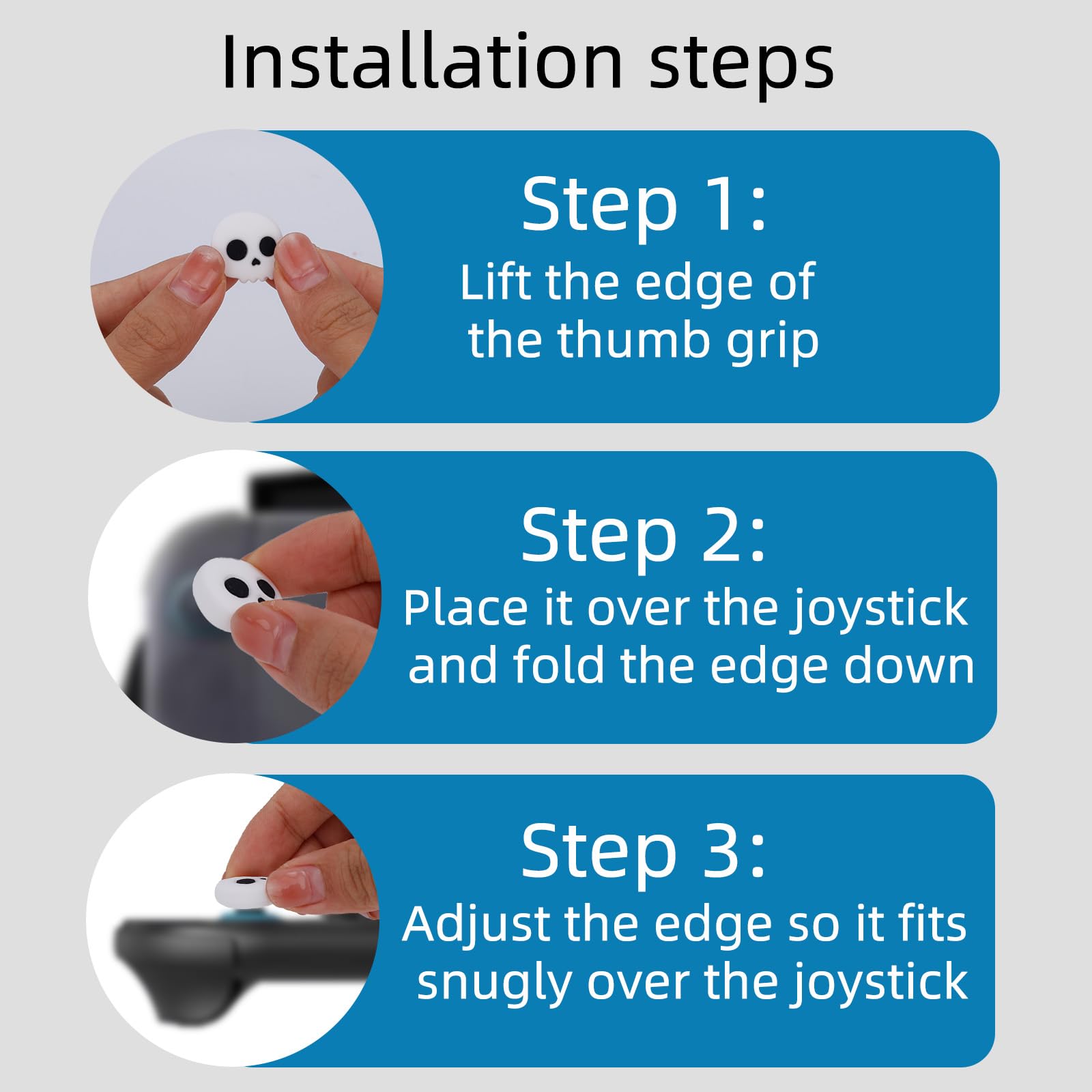 Installation steps

Step 1:
Lift the edge of the thumb grip

Step 2:
Place it over the joystick and fold the edge down

Step 3:
Adjust the edge so it fits snugly over the joystick