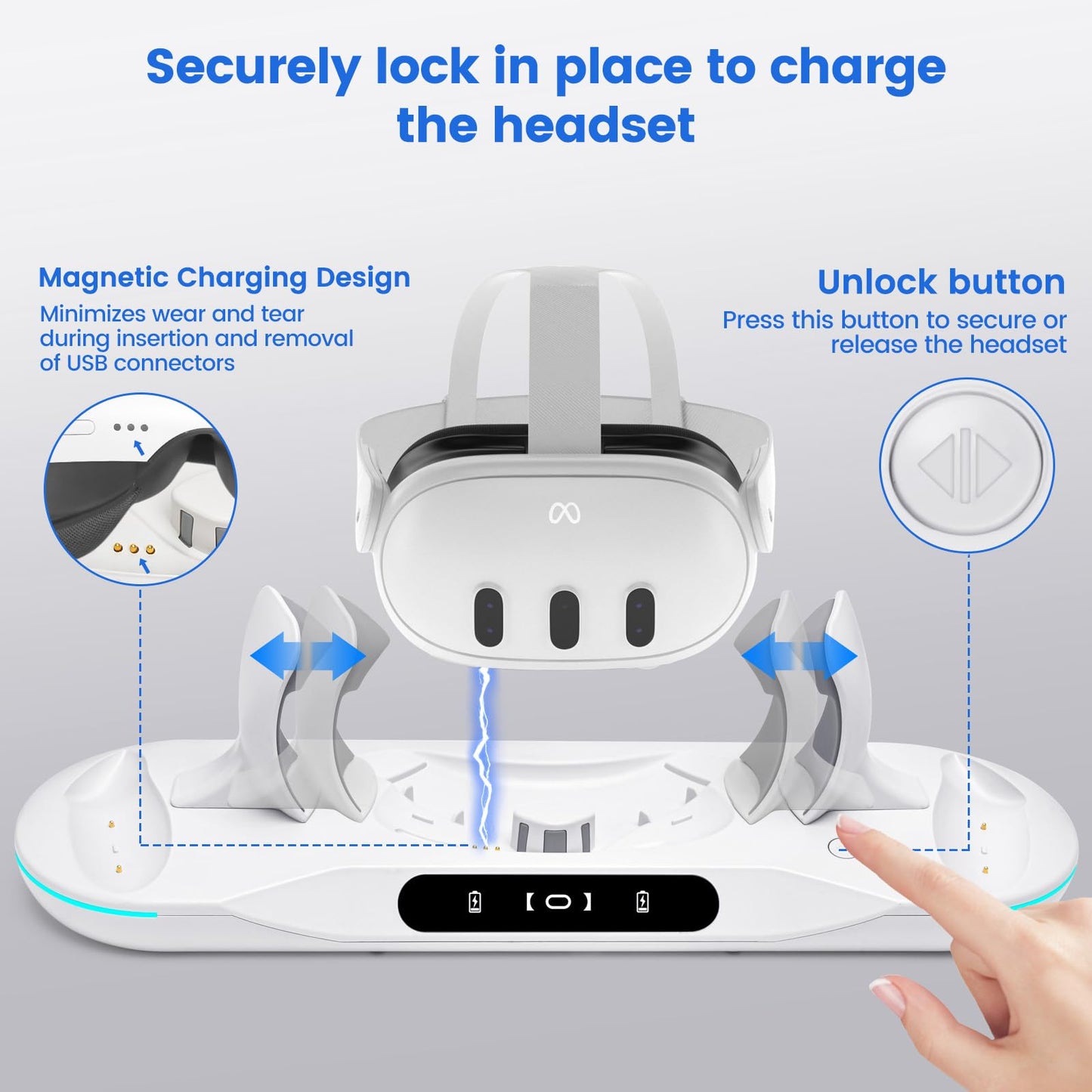 Securely lock in place to charge the headset

Magnetic Charging Design
Minimizes wear and tear during insertion and removal of USB connectors

Unlock button
Press this button to secure or release the headset