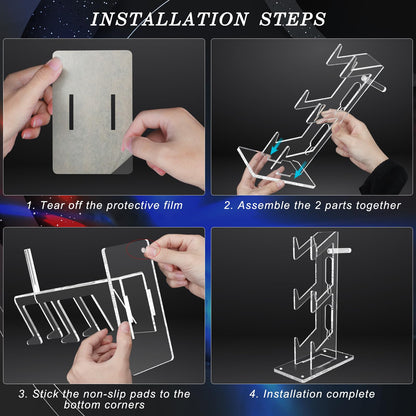 INSTALLATION STEPS

1. Tear off the protective film

2. Assemble the 2 parts together

3. Stick the non-slip pads to the bottom corners

4. Installation complete