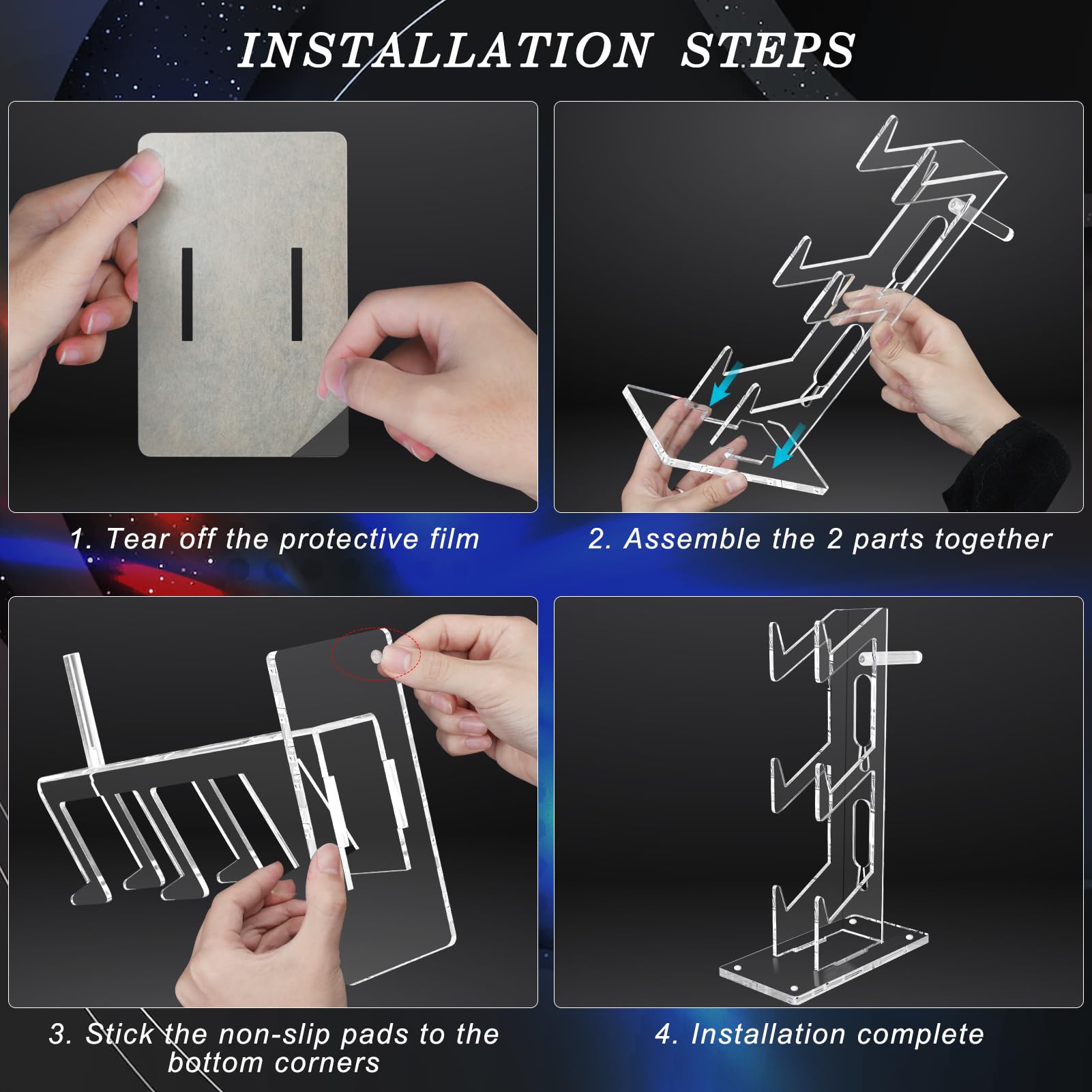 INSTALLATION STEPS

1. Tear off the protective film

2. Assemble the 2 parts together

3. Stick the non-slip pads to the bottom corners

4. Installation complete