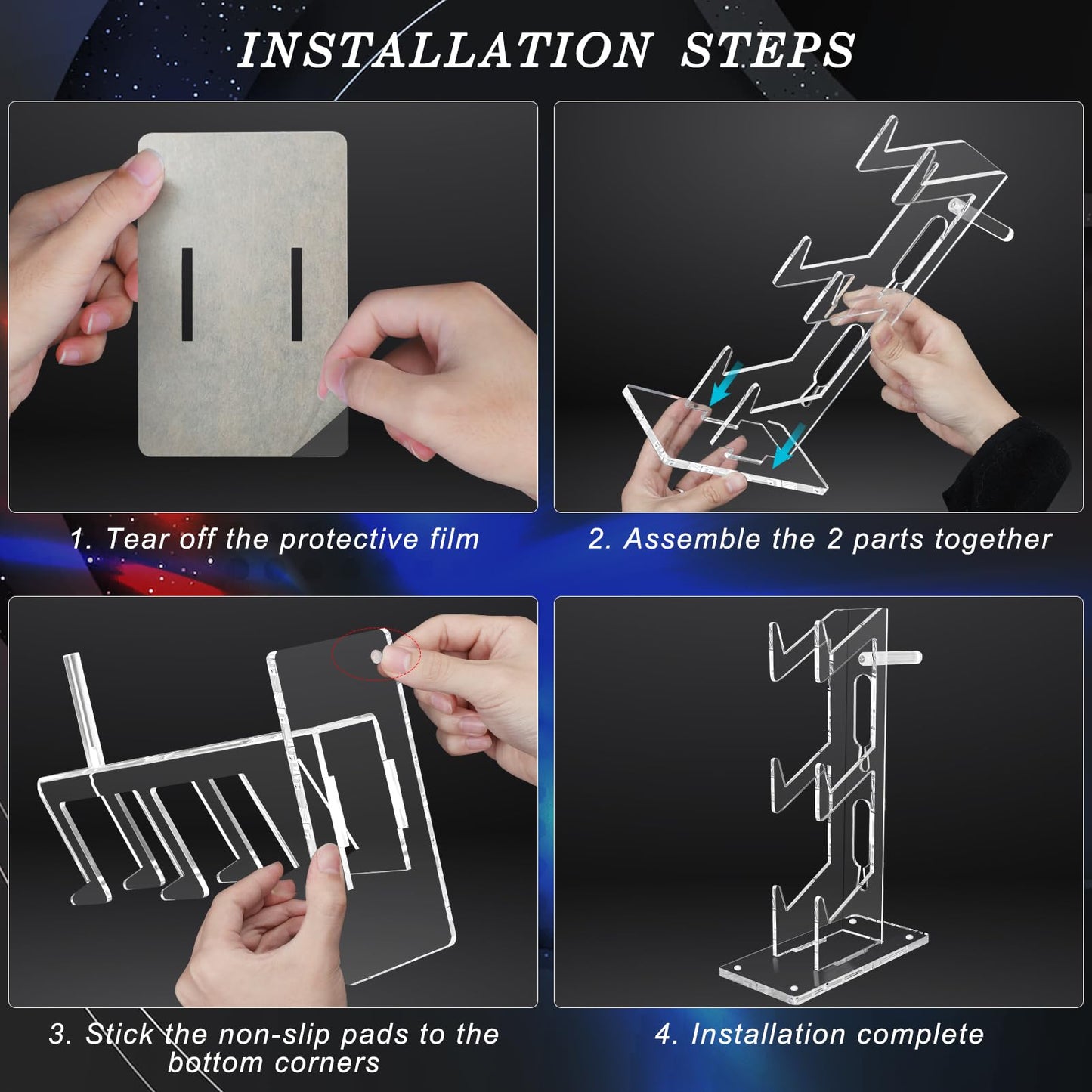 INSTALLATION STEPS

1. Tear off the protective film

2. Assemble the 2 parts together

3. Stick the non-slip pads to the bottom corners

4. Installation complete