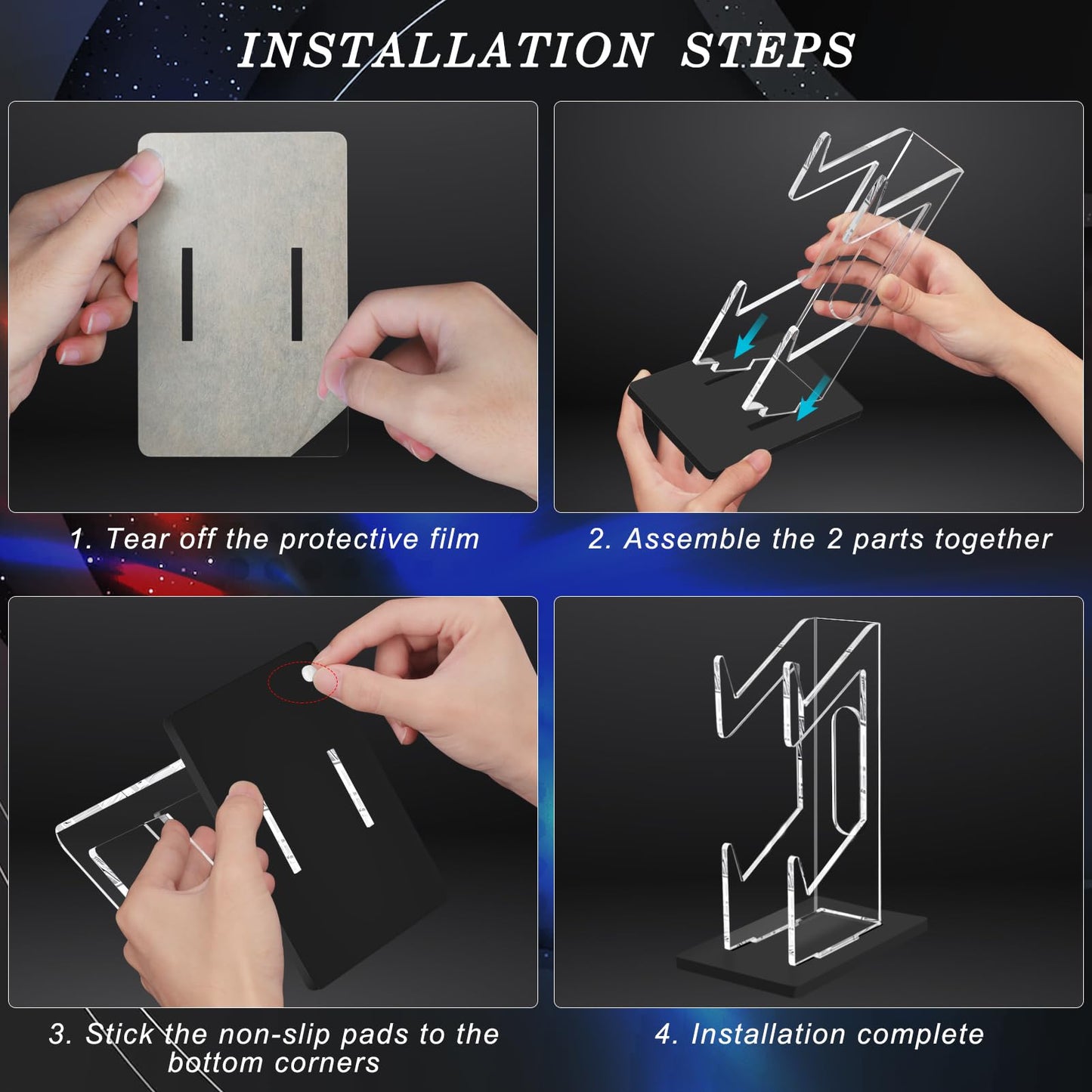 INSTALLATION STEPS

1. Tear off the protective film

2. Assemble the 2 parts together

3. Stick the non-slip pads to the bottom corners

4. Installation complete