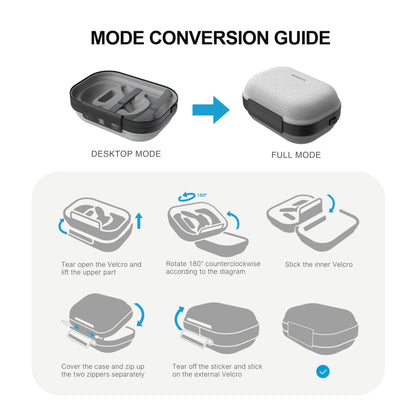 MODE CONVERSION GUIDE

DESKTOP MODE

FULL MODE

180°

Tear open the Velcro and lift the upper part

Rotate 180° counterclockwise according to the diagram

Stick the inner Velcro

Cover the case and zip up the two zippers separately

Tear off the sticker and stick on the external Velcro