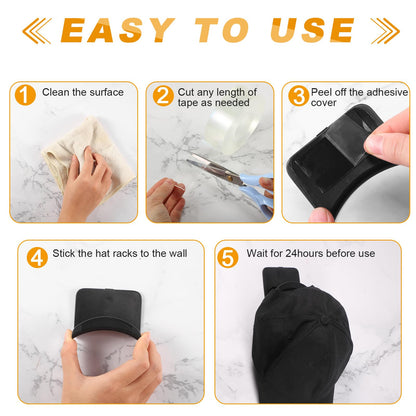 EASY TO USE

1 Clean the surface

2 Cut any length of tape as needed

3 Peel off the adhesive cover

4 Stick the hat racks to the wall

5 Wait for 24hours before use