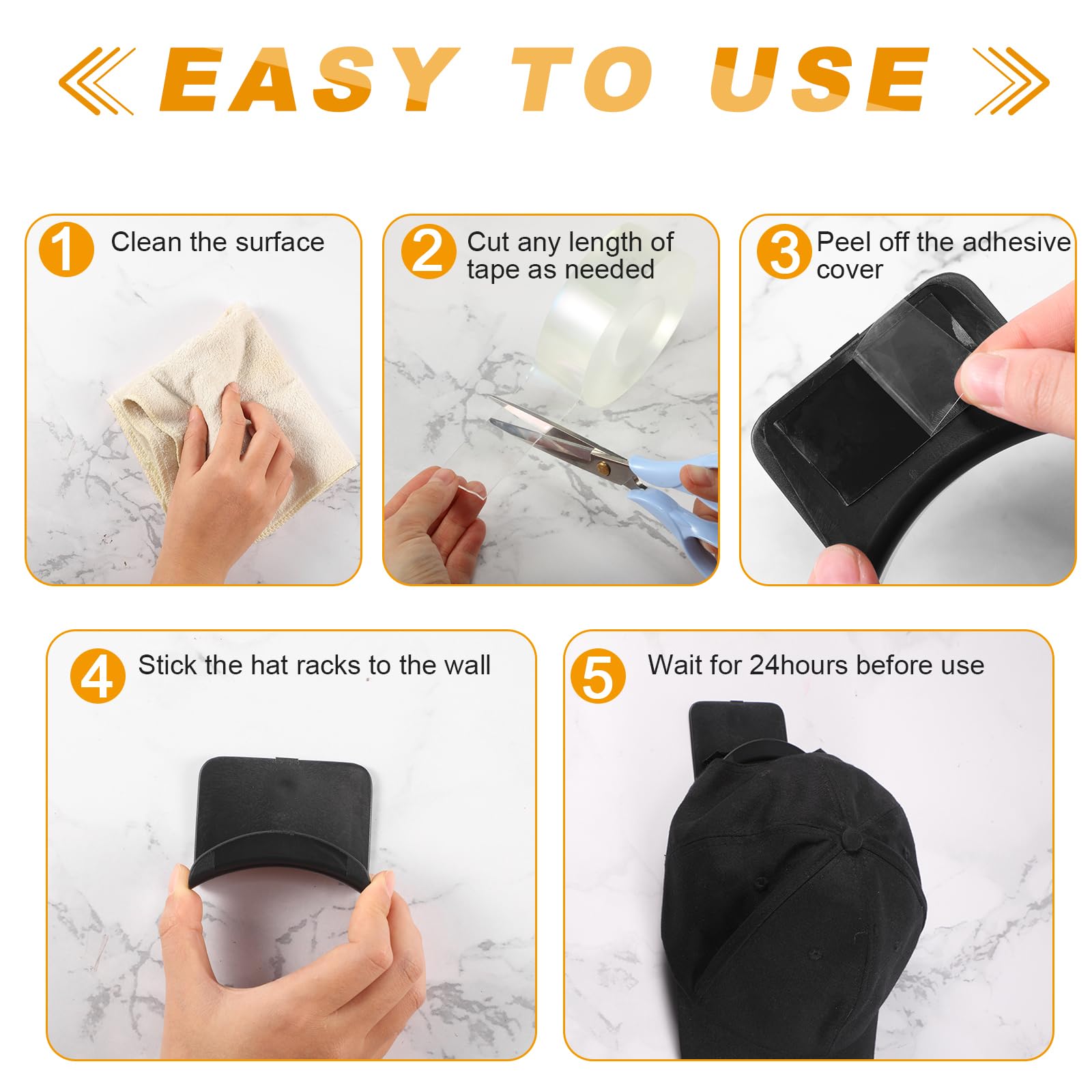 EASY TO USE

1 Clean the surface

2 Cut any length of tape as needed

3 Peel off the adhesive cover

4 Stick the hat racks to the wall

5 Wait for 24hours before use