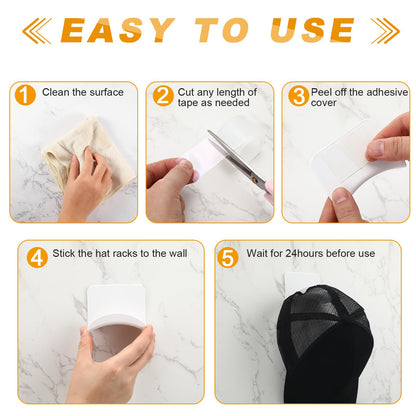 EASY TO USE

1 Clean the surface

2 Cut any length of tape as needed

3 Peel off the adhesive cover

4 Stick the hat racks to the wall

5 Wait for 24hours before use