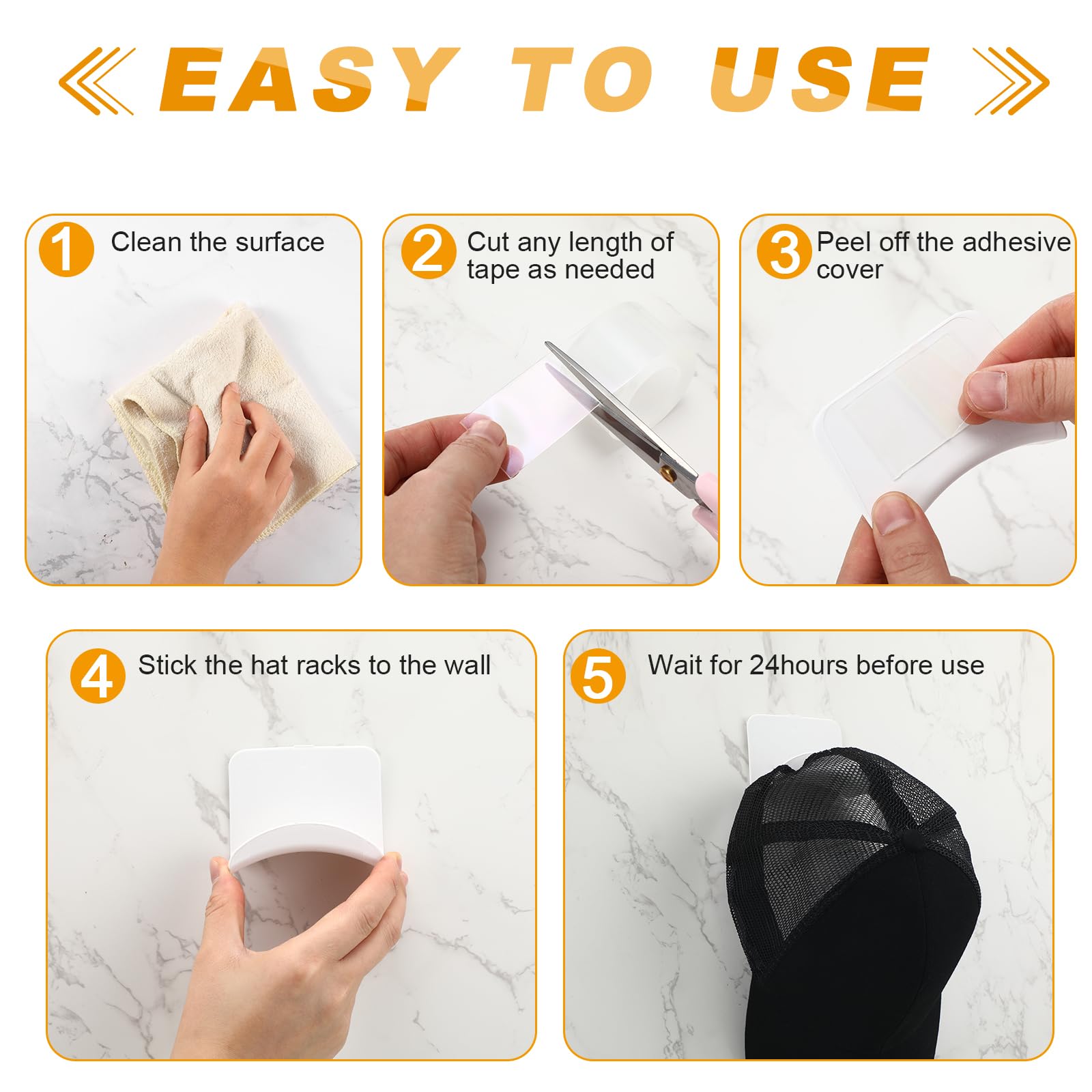 EASY TO USE

1 Clean the surface

2 Cut any length of tape as needed

3 Peel off the adhesive cover

4 Stick the hat racks to the wall

5 Wait for 24hours before use