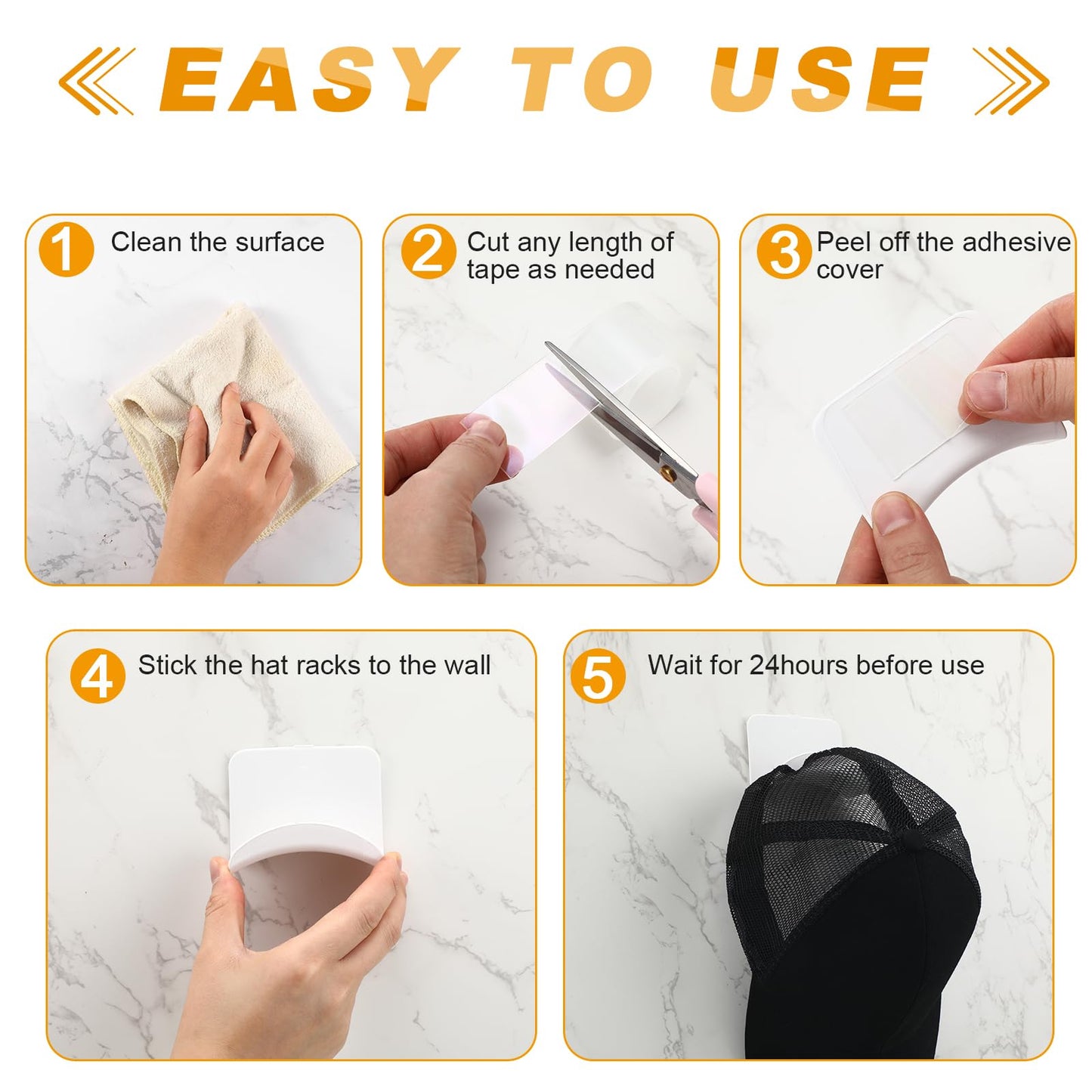 EASY TO USE

1 Clean the surface

2 Cut any length of tape as needed

3 Peel off the adhesive cover

4 Stick the hat racks to the wall

5 Wait for 24hours before use