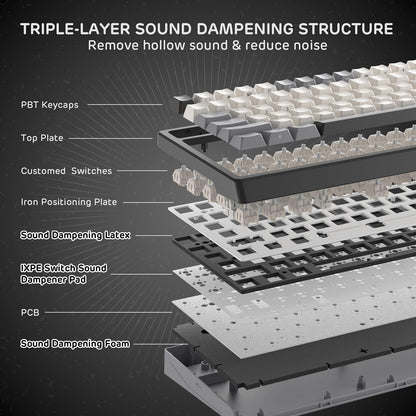 TRIPLE-LAYER SOUND DAMPENING STRUCTURE
Remove hollow sound & reduce noise

PBT Keycaps

Top Plate

Customed Switches

Iron Positioning Plate

Sound Dampening Latex

IXPE Switch Sound Dampener Pad

PCB

Sound Dampening Foam