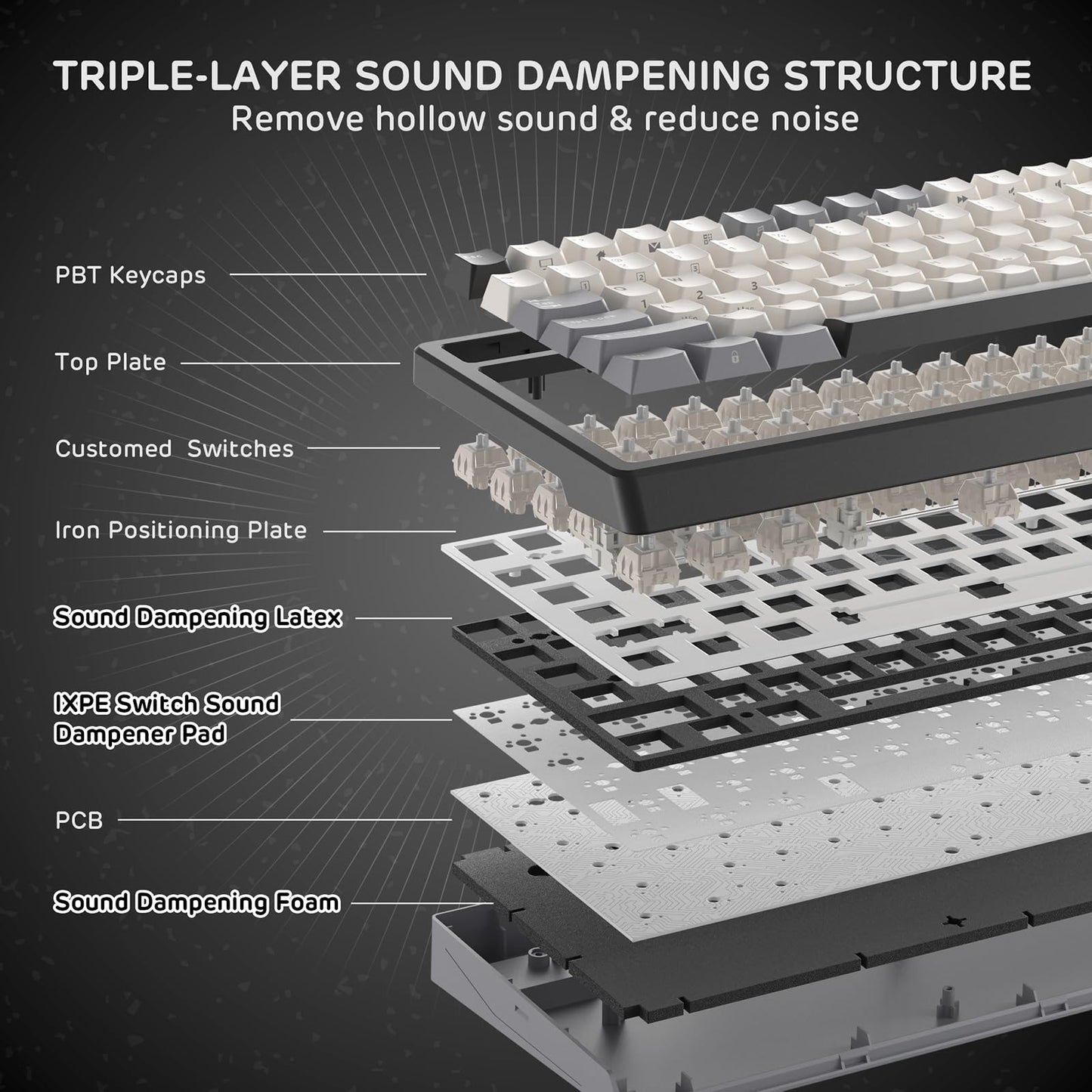 TRIPLE-LAYER SOUND DAMPENING STRUCTURE
Remove hollow sound & reduce noise

PBT Keycaps

Top Plate

Customed Switches

Iron Positioning Plate

Sound Dampening Latex

IXPE Switch Sound Dampener Pad

PCB

Sound Dampening Foam