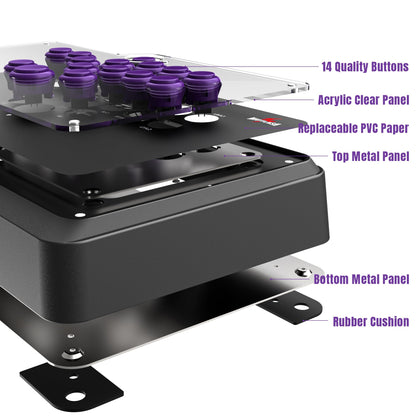 14 Quality Buttons
Acrylic Clear Panel
Replaceable PVC Paper
Top Metal Panel
Bottom Metal Panel
Rubber Cushion