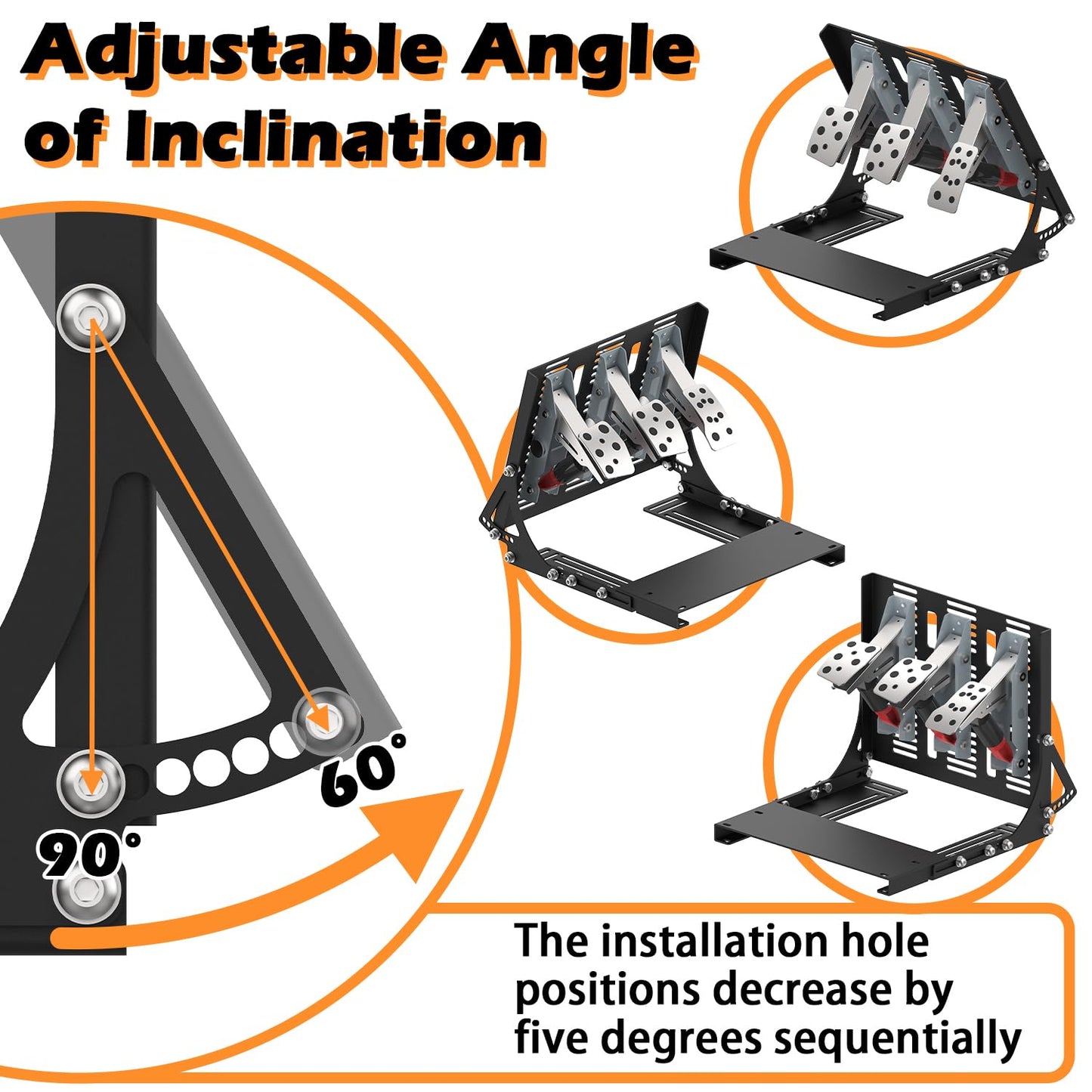 Adjustable Angle of Inclination

60°

90°

The installation hole positions decrease by five degrees sequentially