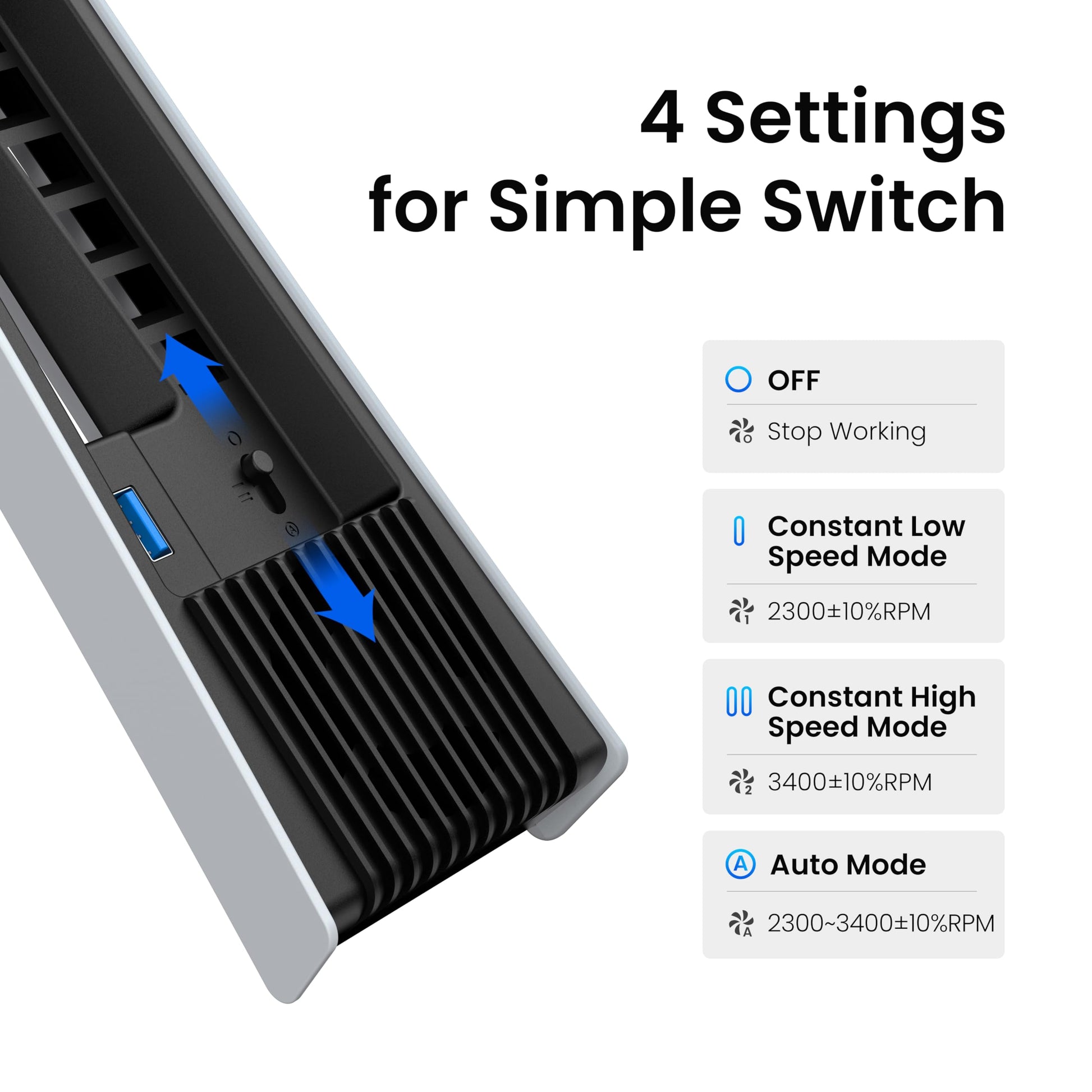 4 Settings for Simple Switch

OFF

Stop Working

Constant Low Speed Mode

2300±10%RPM

Constant High Speed Mode

3400±10%RPM

Auto Mode

2300~3400±10%RPM