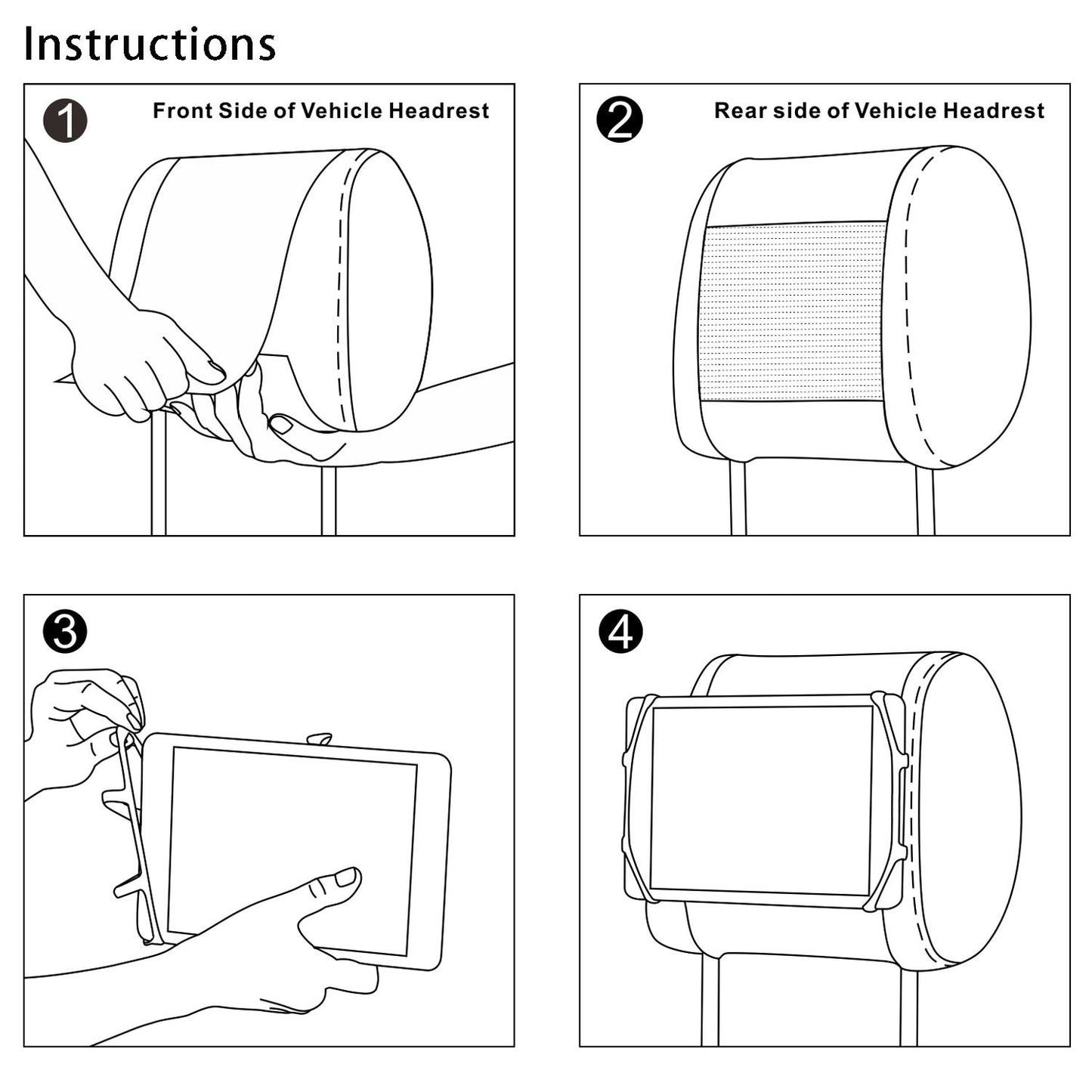 Instructions

1 Front Side of Vehicle Headrest

2 Rear side of Vehicle Headrest

3

4