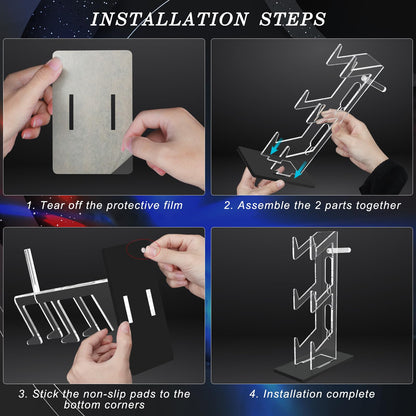 INSTALLATION STEPS

1. Tear off the protective film

2. Assemble the 2 parts together

3. Stick the non-slip pads to the bottom corners

4. Installation complete