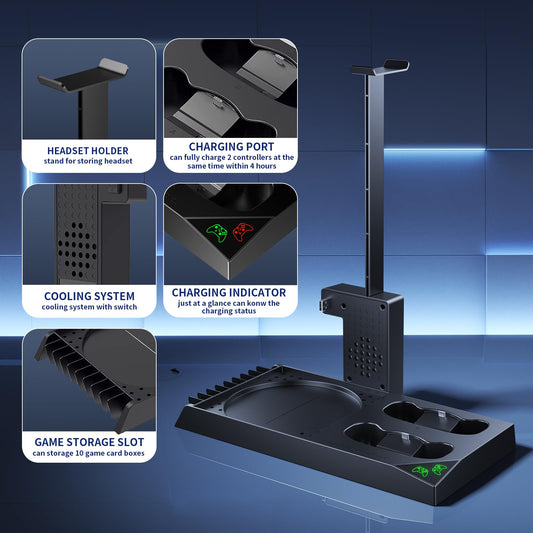 HEADSET HOLDER
stand for storing headset

CHARGING PORT
can fully charge 2 controllers at the same time within 4 hours

COOLING SYSTEM
cooling system with switch

CHARGING INDICATOR
just at a glance can konw the charging status

GAME STORAGE SLOT
can storage 10 game card boxes