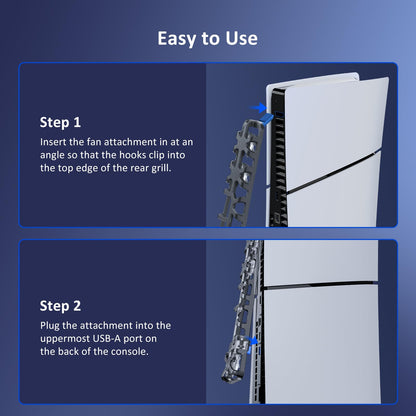 Easy to Use

Step 1

Insert the fan attachment in at an angle so that the hooks clip into the top edge of the rear grill.

Step 2

Plug the attachment into the uppermost USB-A port on the back of the console.