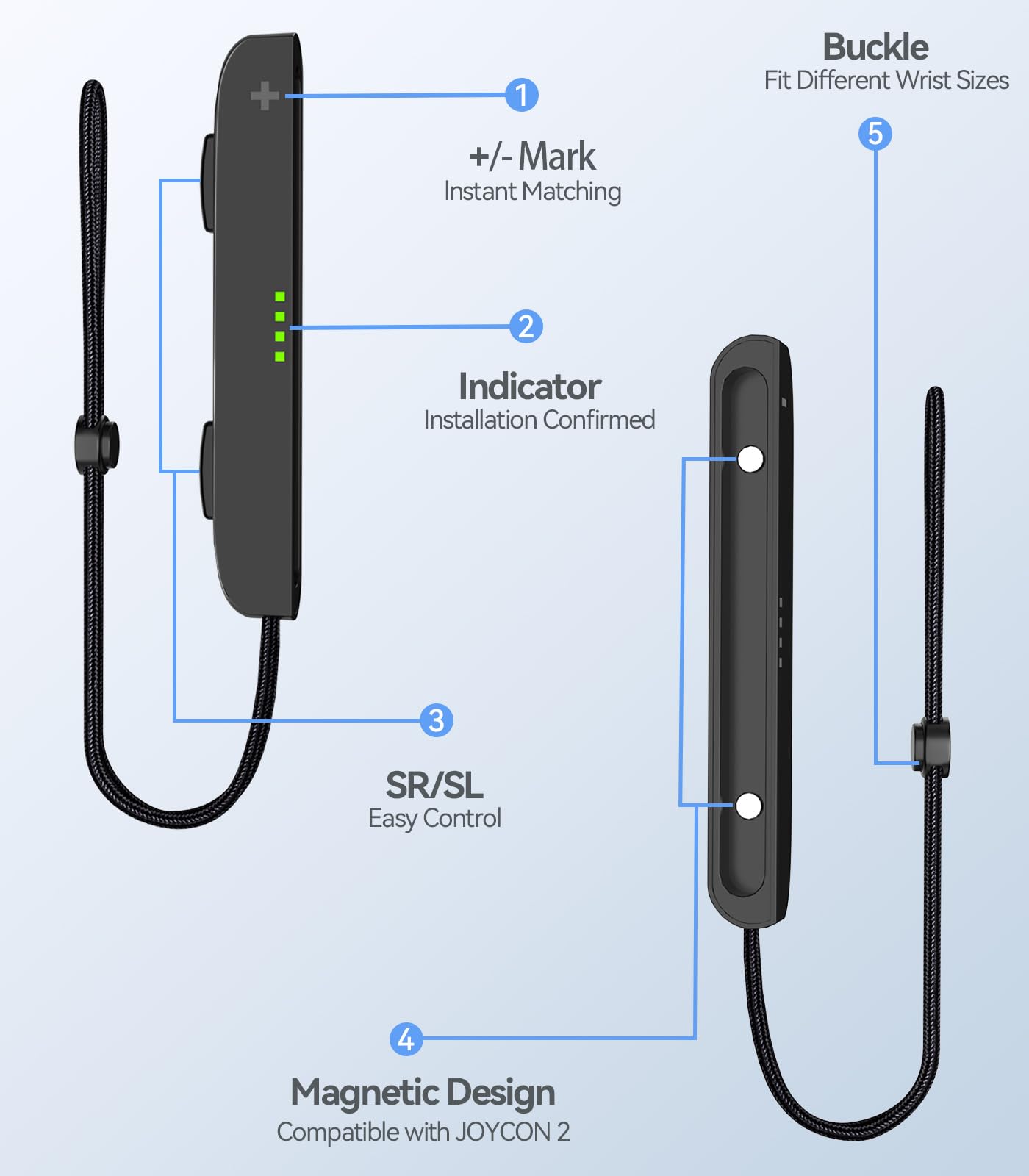 Buckle
Fit Different Wrist Sizes

5

1

+/- Mark
Instant Matching

2

Indicator
Installation Confirmed

3

SR/SL
Easy Control

4

Magnetic Design
Compatible with JOYCON 2