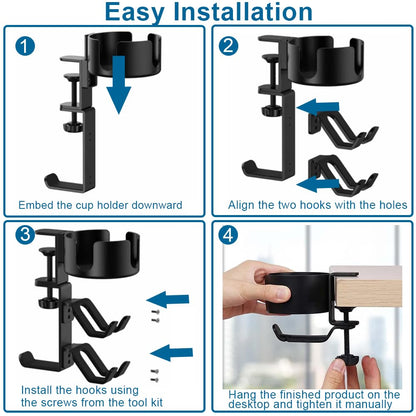 Easy Installation

1

Embed the cup holder downward

2

Align the two hooks with the holes

3

Install the hooks using the screws from the tool kit

4

Hang the finished product on the desktop and tighten it manually